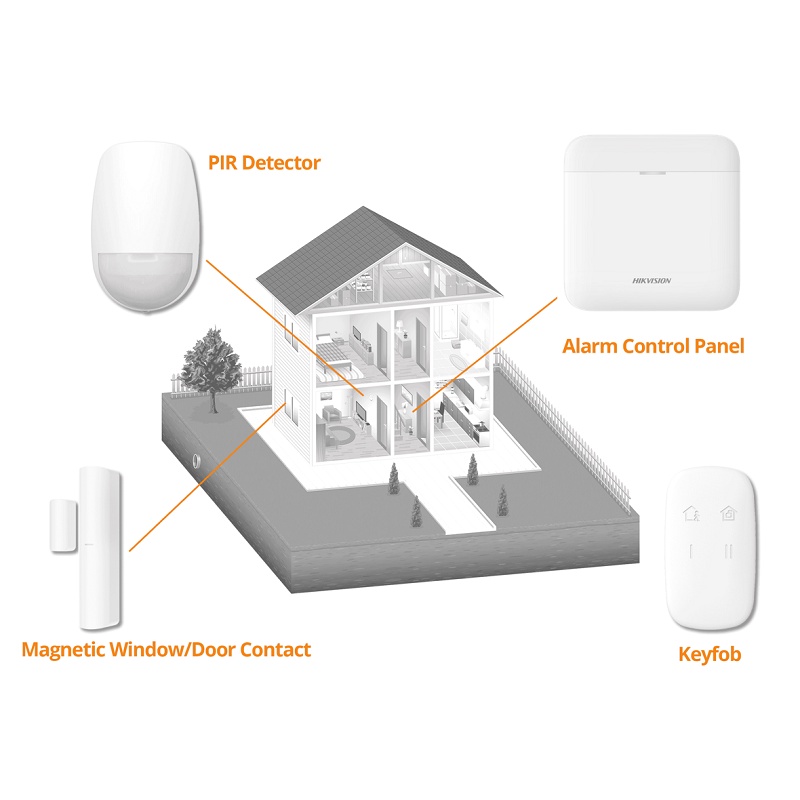 PIR Detector

HIKVISION

Alarm Control Panel

Magnetic Window/Door Contact

Keyfob