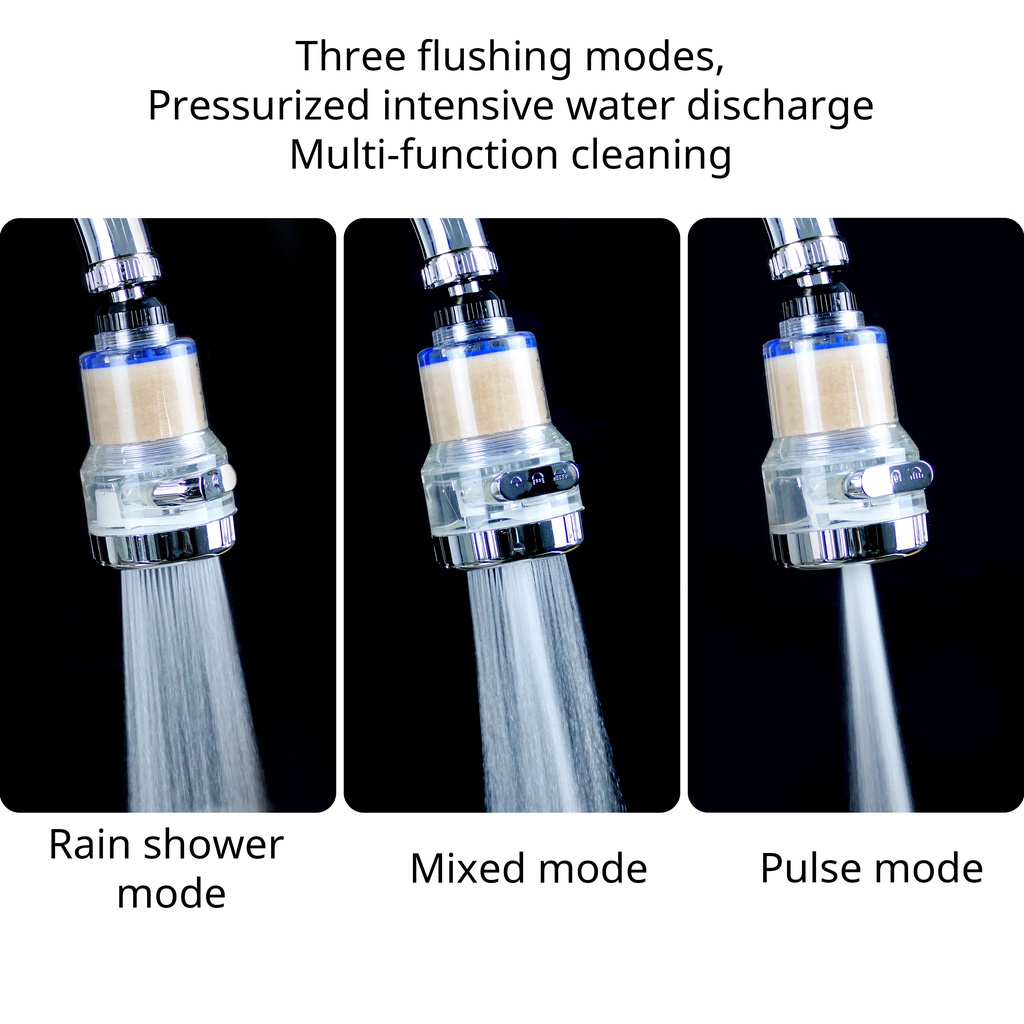 Three flushing modes,
Pressurized intensive water discharge
Multi-function cleaning

Rain shower mode

Mixed mode

Pulse mode