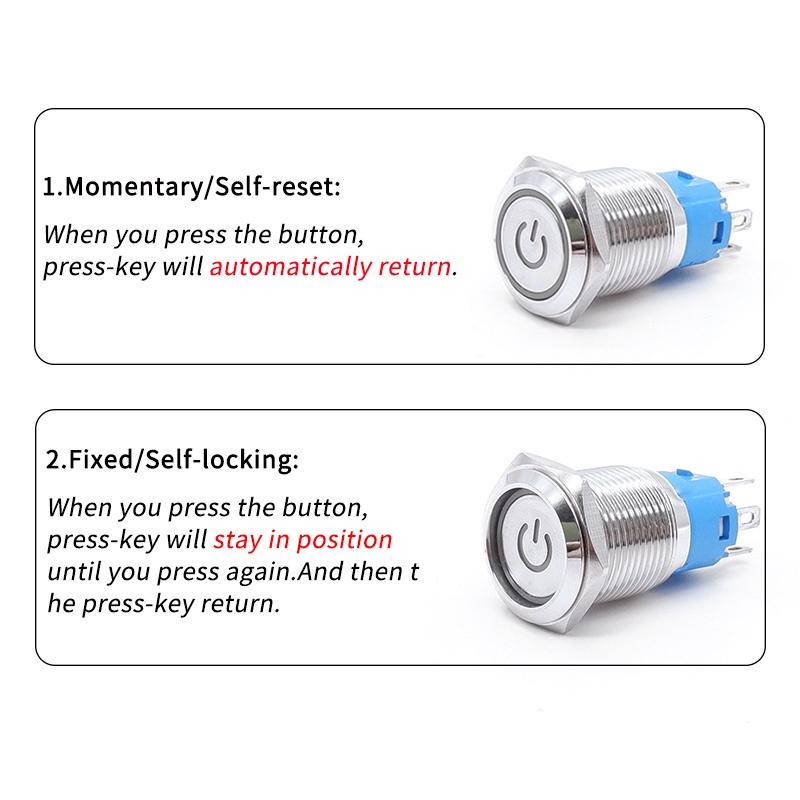 1.Momentary/Self-reset:

When you press the button, press-key will automatically return.

2.Fixed/Self-locking:

When you press the button, press-key will stay in position until you press again.And then t he press-key return.