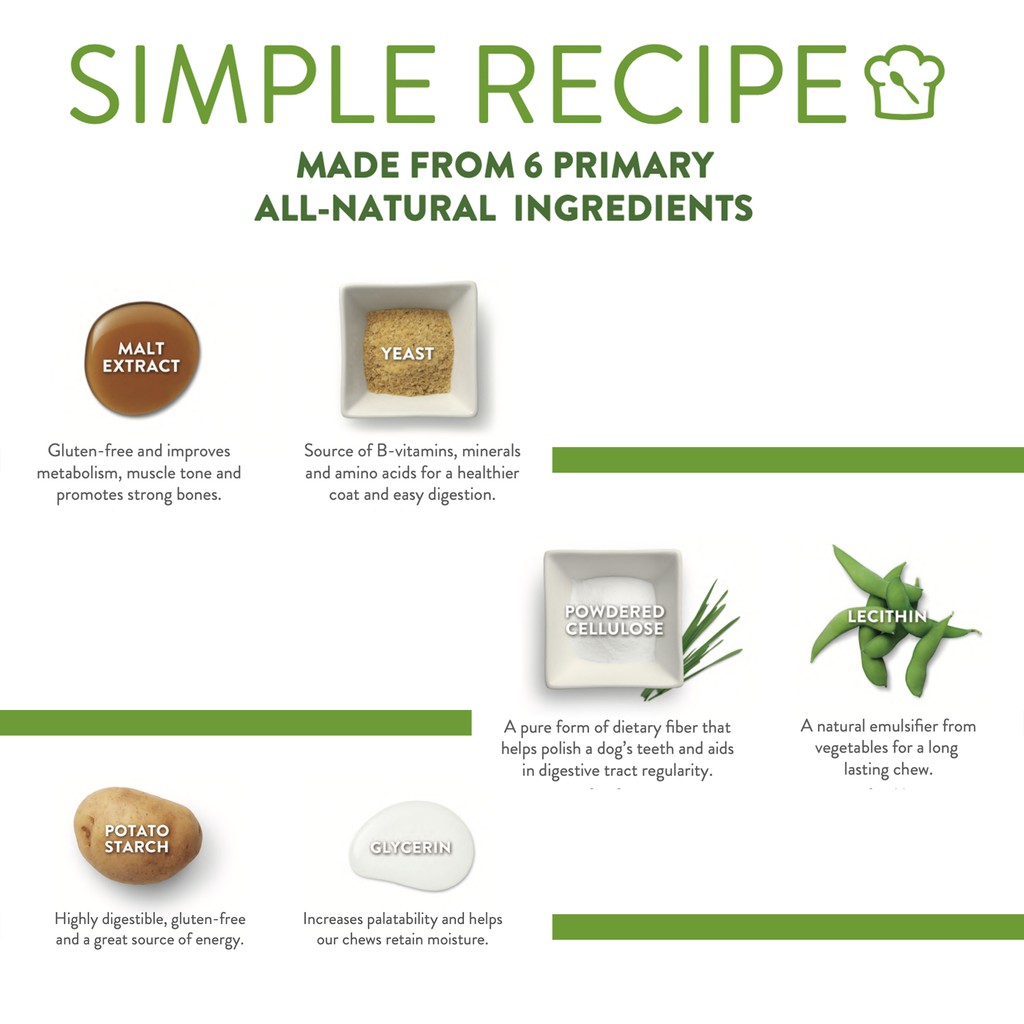 SIMPLE RECIPE

MADE FROM 6 PRIMARY ALL-NATURAL INGREDIENTS

MALT EXTRACT

Gluten-free and improves metabolism, muscle tone and promotes strong bones.

YEAST

Source of B-vitamins, minerals and amino acids for a healthier coat and easy digestion.

POWDERED CELLULOSE

A pure form of dietary fiber that helps polish a dog's teeth and aids in digestive tract regularity.

LECITHIN

A natural emulsifier from vegetables for a long lasting chew.

POTATO STARCH

Highly digestible, gluten-free and a great source of energy.

GLYCERIN

Increases palatability and helps our chews retain moisture.