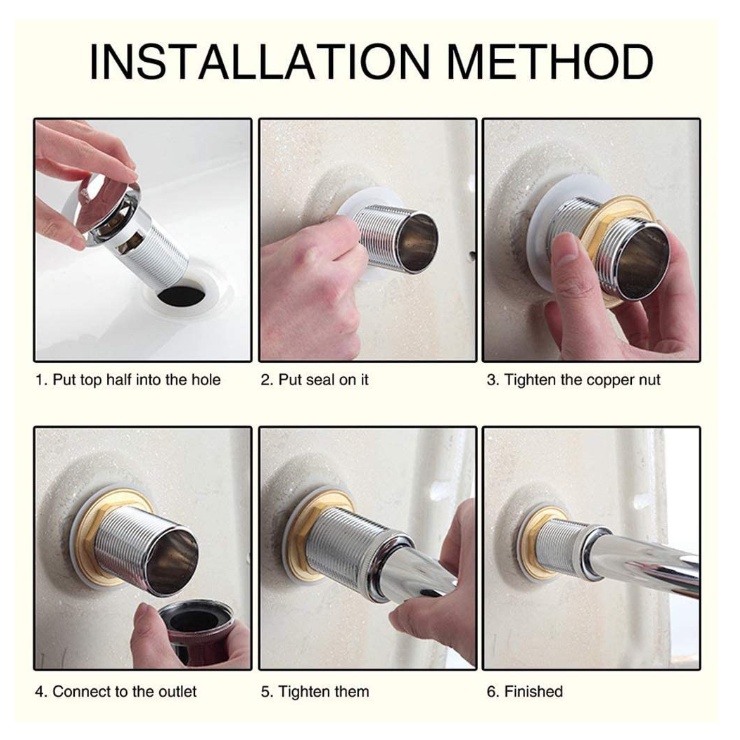 INSTALLATION METHOD

1. Put top half into the hole

2. Put seal on it

3. Tighten the copper nut

4. Connect to the outlet

5. Tighten them

6. Finished