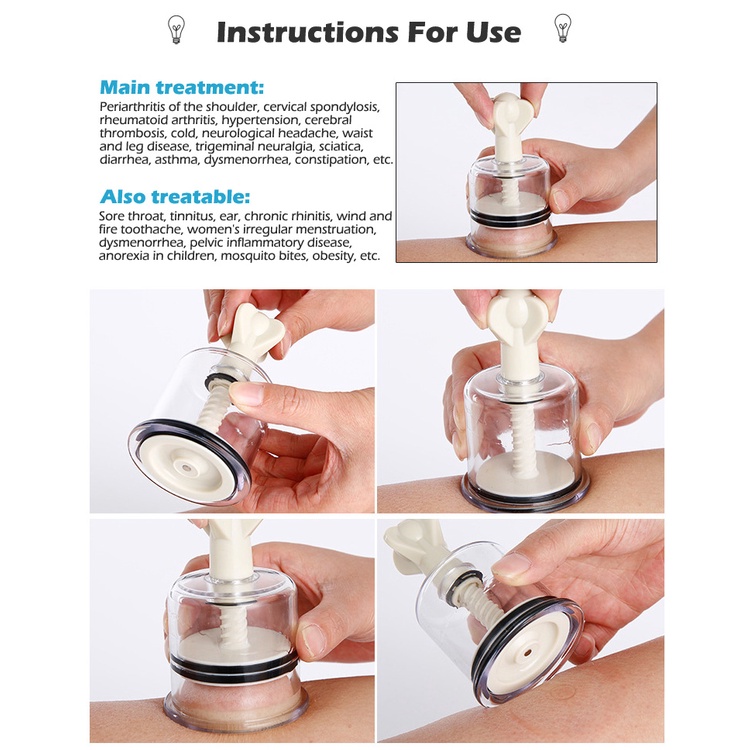 Instructions For Use

Main treatment:
Periarthritis of the shoulder, cervical spondylosis, rheumatoid arthritis, hypertension, cerebral thrombosis, cold, neurological headache, waist and leg disease, trigeminal neuralgia, sciatica, diarrhea, asthma, dysmenorrhea, constipation, etc.

Also treatable:
Sore throat, tinnitus, ear, chronic rhinitis, wind and fire toothache, women's irregular menstruation, dysmenorrhea, pelvic inflammatory disease, anorexia in children, mosquito bites, obesity, etc.