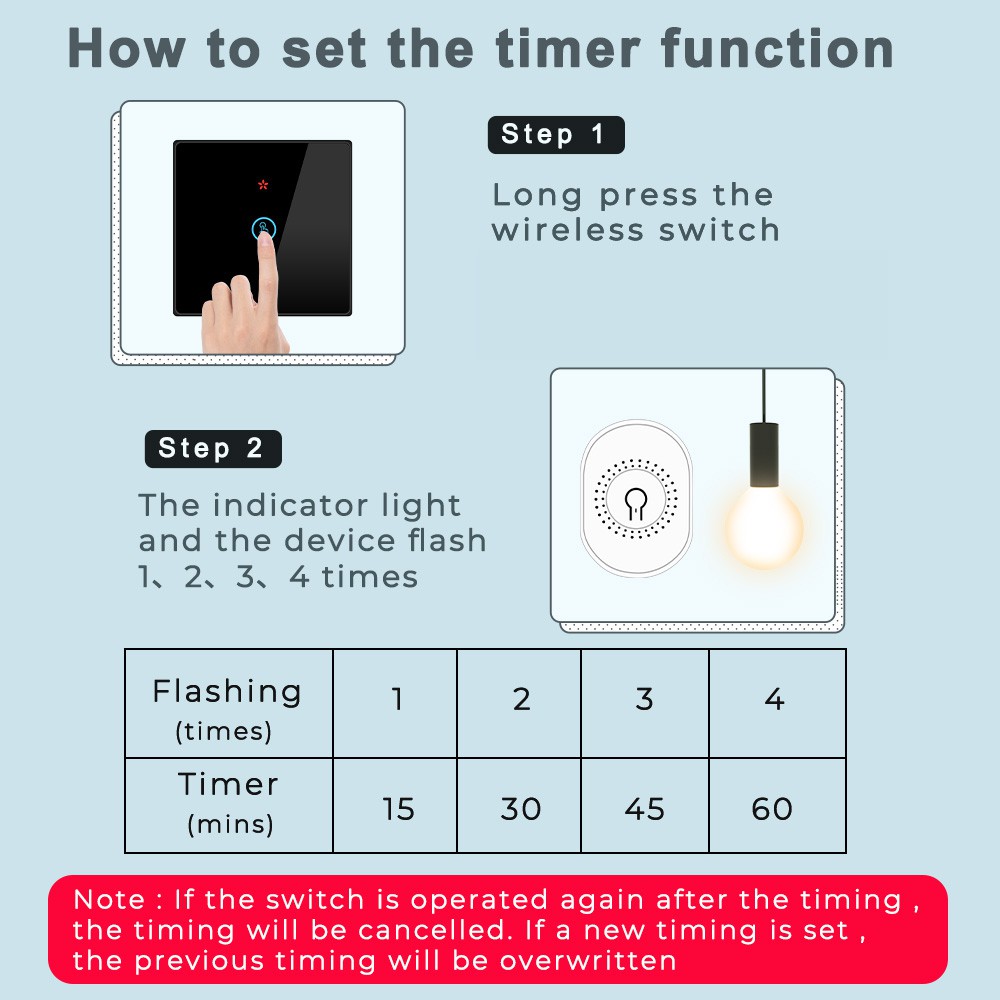 How to set the timer function

Step 1

Long press the wireless switch

Step 2

The indicator light and the device flash 1、2、3、4 times

| Flashing (times) | 1 | 2 | 3 | 4 |
|---|---|---|---|---|
| Timer (mins) | 15 | 30 | 45 | 60 |

Note : If the switch is operated again after the timing , the timing will be cancelled. If a new timing is set , the previous timing will be overwritten