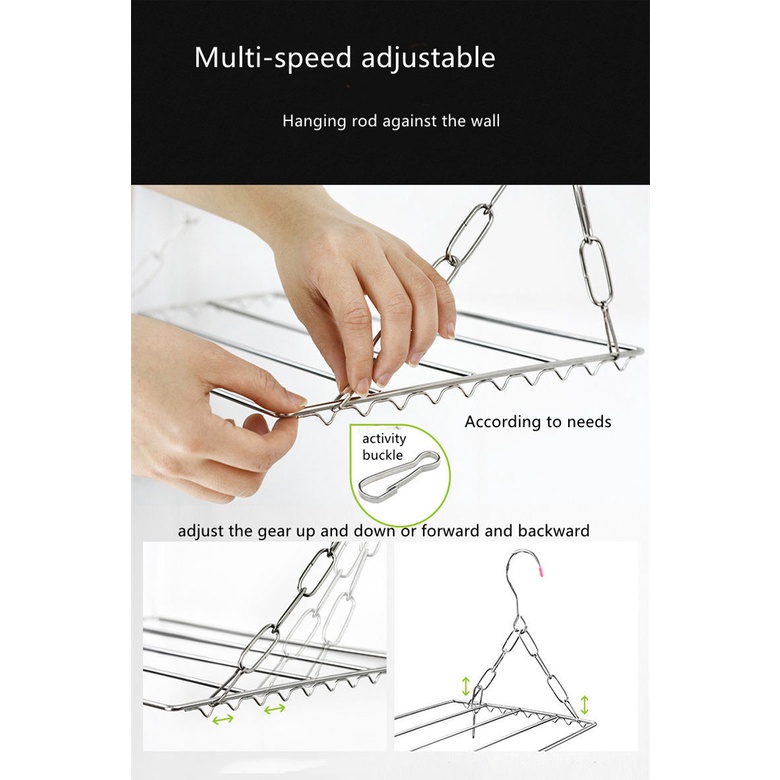 Multi-speed adjustable

Hanging rod against the wall

According to needs

activity buckle

adjust the gear up and down or forward and backward