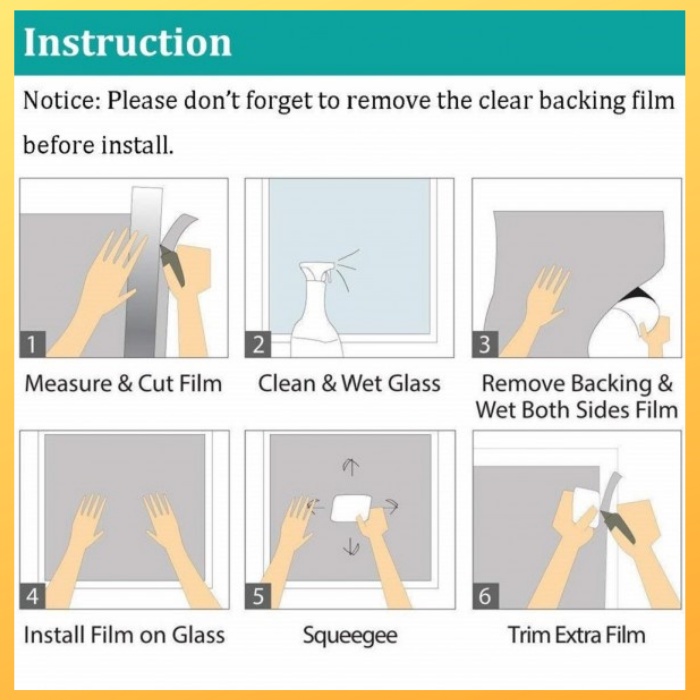 Instruction

Notice: Please don't forget to remove the clear backing film before install.

1
Measure & Cut Film

2
Clean & Wet Glass

3
Remove Backing & Wet Both Sides Film

4
Install Film on Glass

5
Squeegee

6
Trim Extra Film