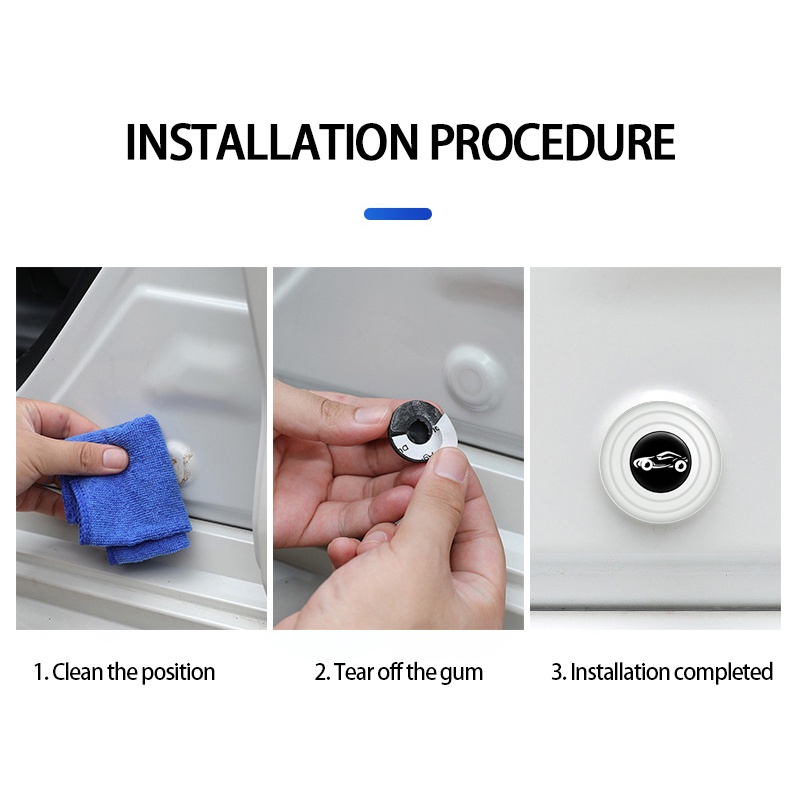 INSTALLATION PROCEDURE

1. Clean the position

2. Tear off the gum

3. Installation completed