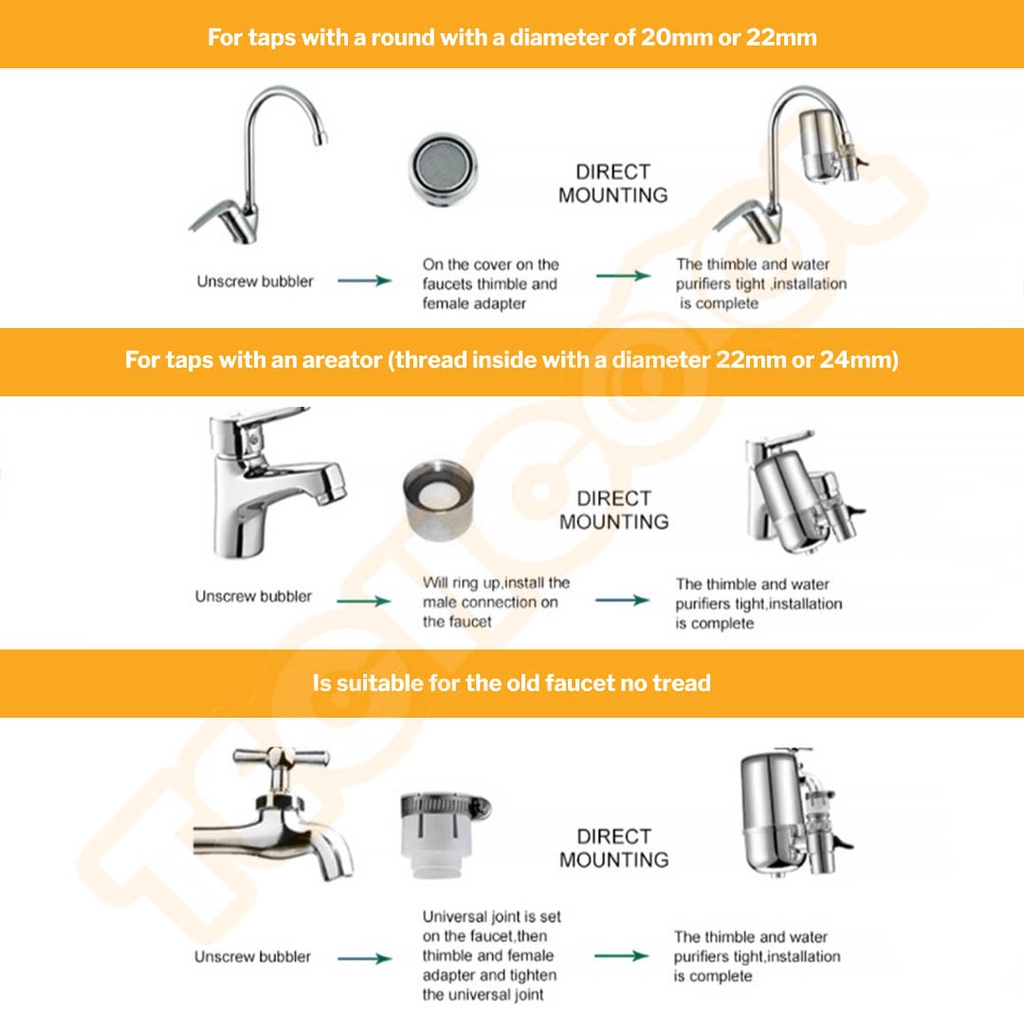 For taps with a round with a diameter of 20mm or 22mm

DIRECT MOUNTING

Unscrew bubbler

On the cover on the faucets thimble and female adapter

The thimble and water purifiers tight ,installation is complete

For taps with an areator (thread inside with a diameter 22mm or 24mm)

DIRECT MOUNTING

Unscrew bubbler

Will ring up,install the male connection on the faucet

The thimble and water purifiers tight,installation is complete

Is suitable for the old faucet no tread

DIRECT MOUNTING

Unscrew bubbler

Universal joint is set on the faucet,then thimble and female adapter and tighten the universal joint

The thimble and water purifiers tight,installation is complete