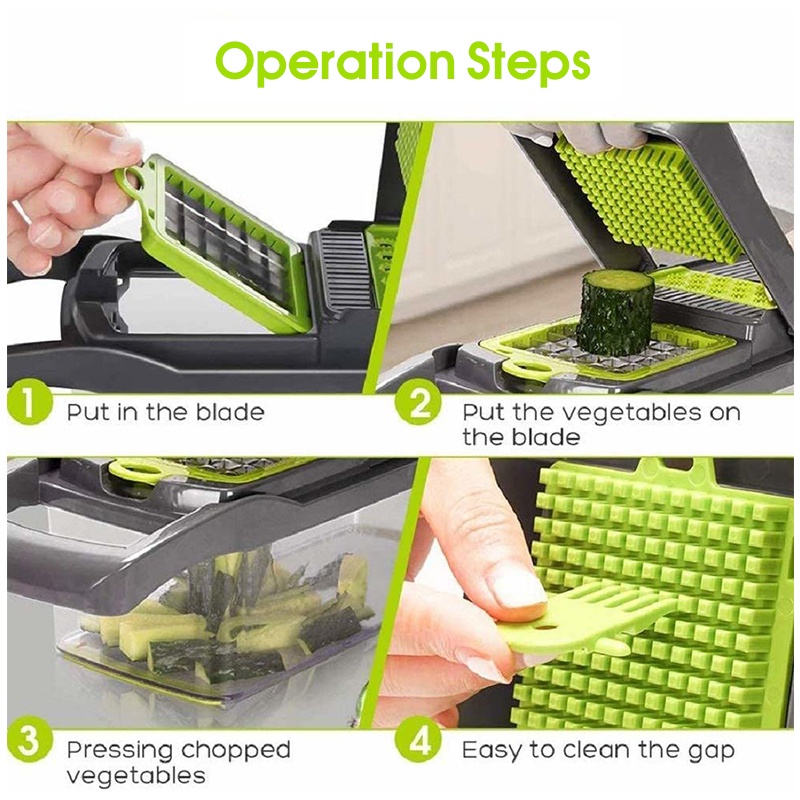 Operation Steps

1 Put in the blade

2 Put the vegetables on the blade

3 Pressing chopped vegetables

4 Easy to clean the gap