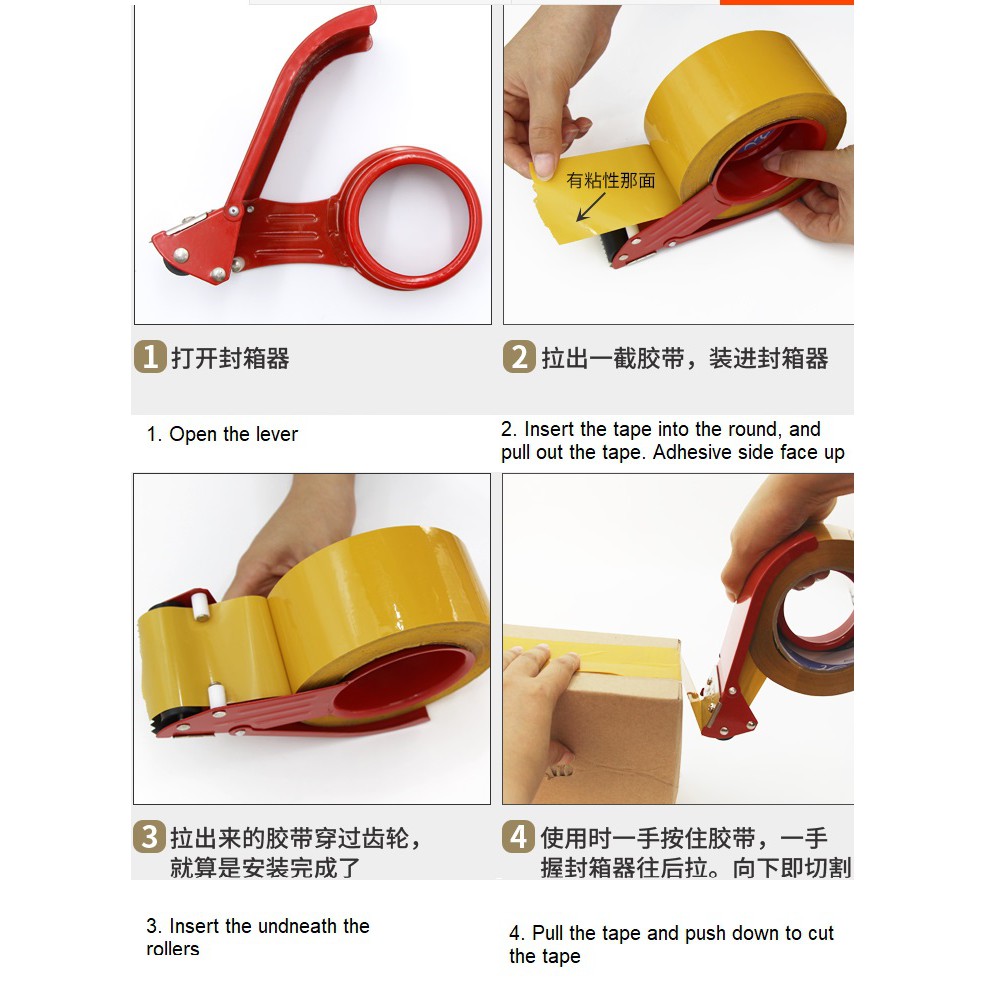 有粘性那面

1 打开封箱器

2 拉出一截胶带，装进封箱器

1. Open the lever

2. Insert the tape into the round, and pull out the tape. Adhesive side face up

3 拉出来的胶带穿过齿轮，就算是安装完成了

4 使用时一手按住胶带，一手握封箱器往后拉。向下即切割

3. Insert the undneath the rollers

4. Pull the tape and push down to cut the tape