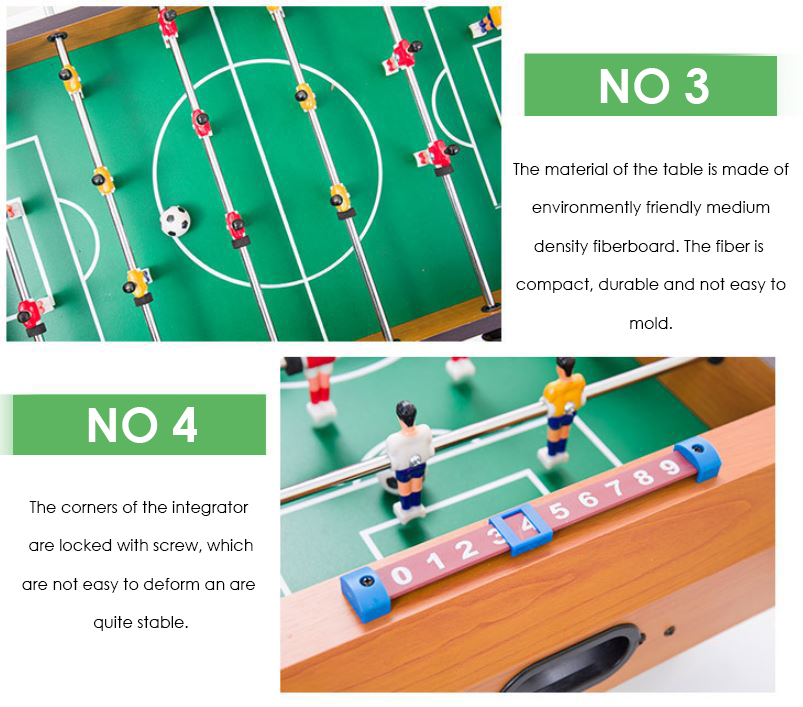 NO 3

The material of the table is made of environmently friendly medium density fiberboard. The fiber is compact, durable and not easy to mold.

NO 4

The corners of the integrator are locked with screw, which are not easy to deform an are quite stable.

0 1 2 3 4 5 6 7 8 9