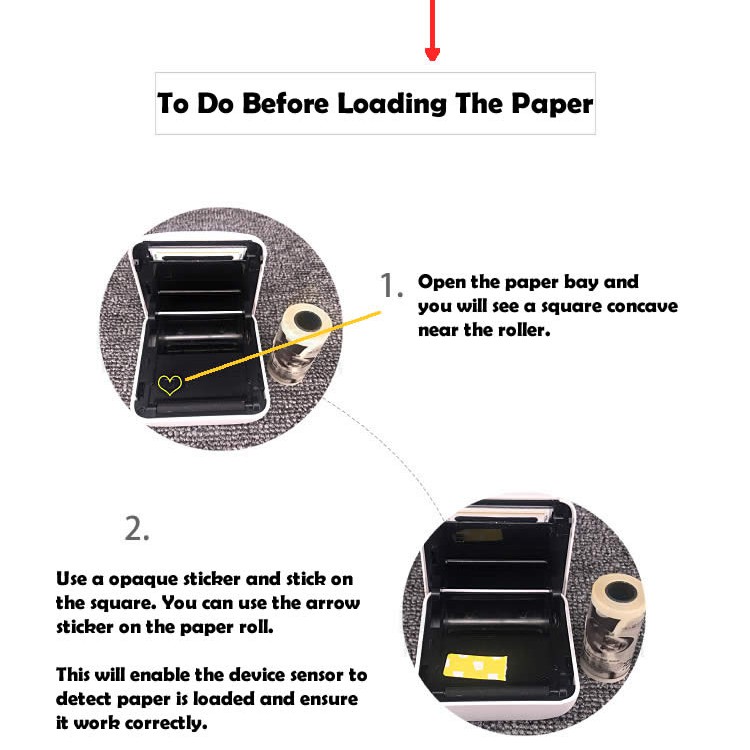 To Do Before Loading The Paper

1. Open the paper bay and you will see a square concave near the roller.

2.

Use a opaque sticker and stick on the square. You can use the arrow sticker on the paper roll.

This will enable the device sensor to detect paper is loaded and ensure it work correctly.