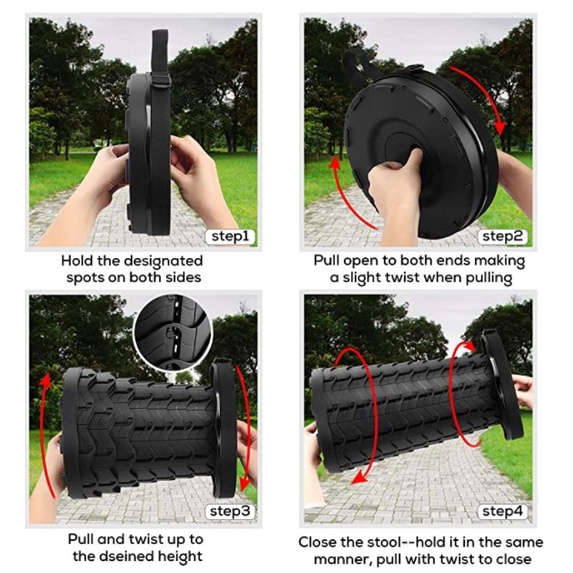 step1

Hold the designated spots on both sides

step2

Pull open to both ends making a slight twist when pulling

step3

Pull and twist up to the dseined height

step4

Close the stool--hold it in the same manner, pull with twist to close