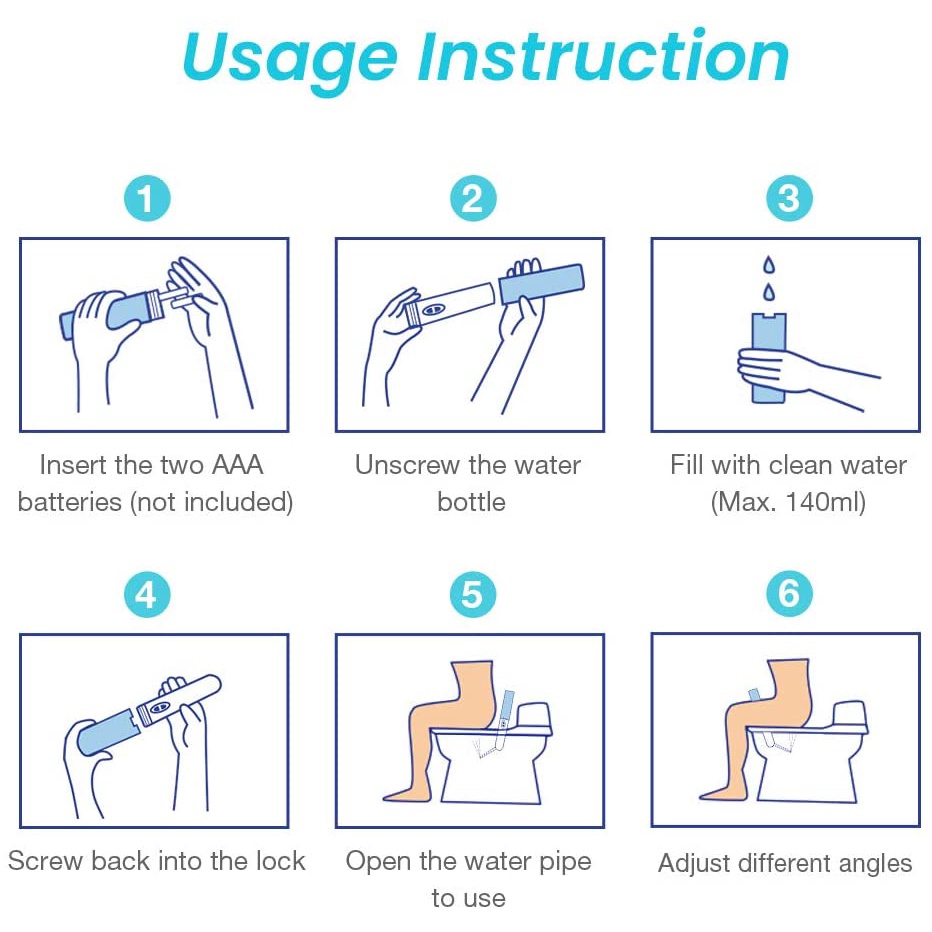 Usage Instruction

1

Insert the two AAA batteries (not included)

2

Unscrew the water bottle

3

Fill with clean water (Max. 140ml)

4

Screw back into the lock

5

Open the water pipe to use

6

Adjust different angles