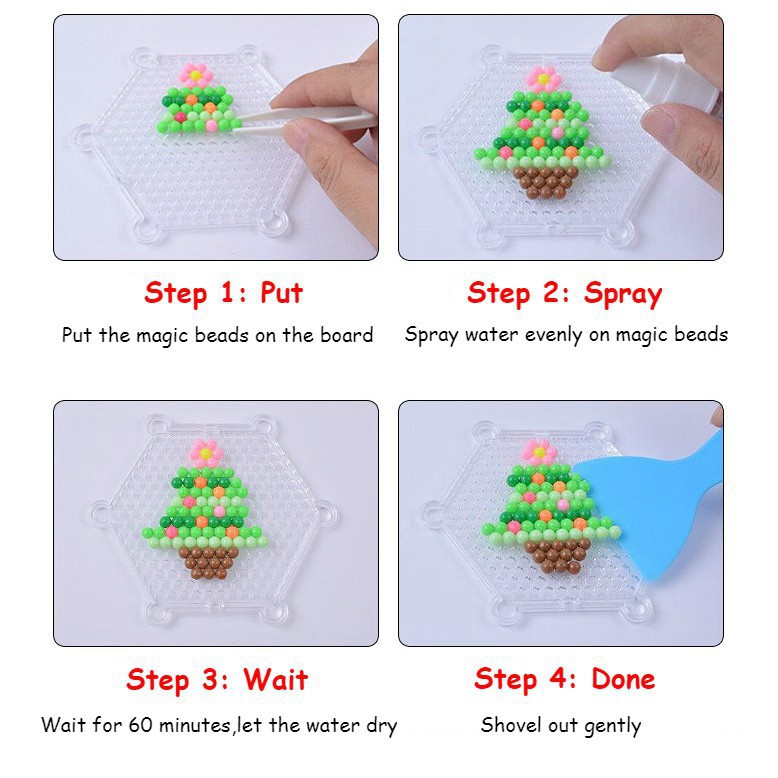 Step 1: Put

Put the magic beads on the board

Step 2: Spray

Spray water evenly on magic beads

Step 3: Wait

Wait for 60 minutes,let the water dry

Step 4: Done

Shovel out gently