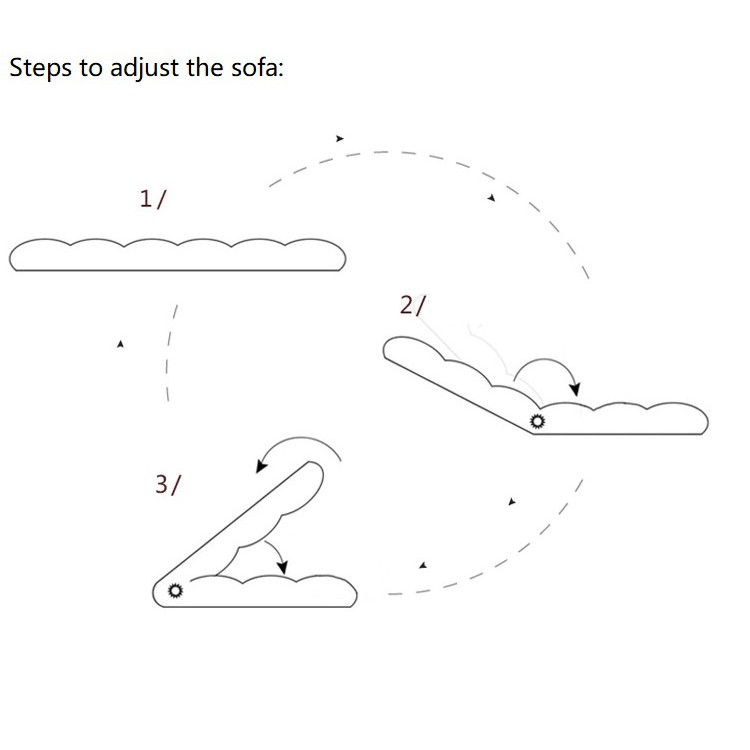 Steps to adjust the sofa:

1/

2/

3/