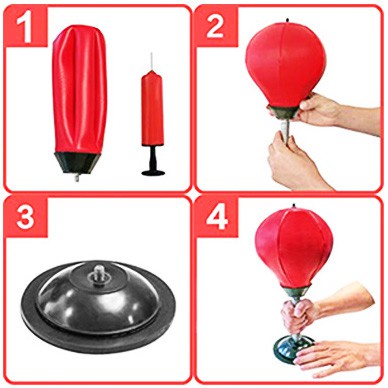 1

2

3

4