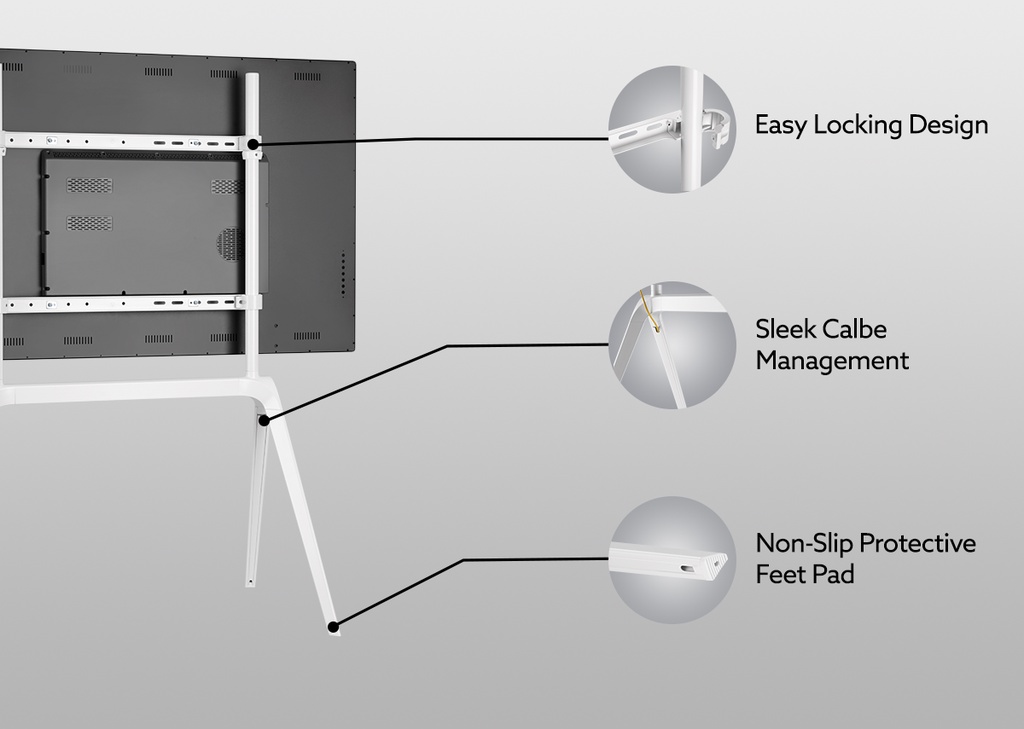 Easy Locking Design

Sleek Calbe Management

Non-Slip Protective Feet Pad