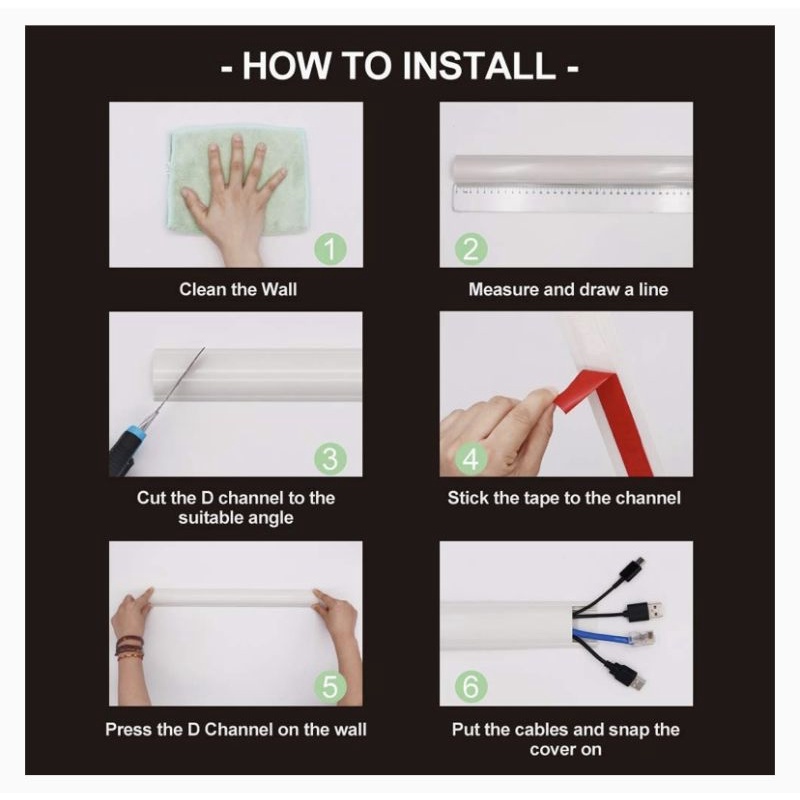 - HOW TO INSTALL -

1

Clean the Wall

2

Measure and draw a line

3

Cut the D channel to the suitable angle

4

Stick the tape to the channel

5

Press the D Channel on the wall

6

Put the cables and snap the cover on