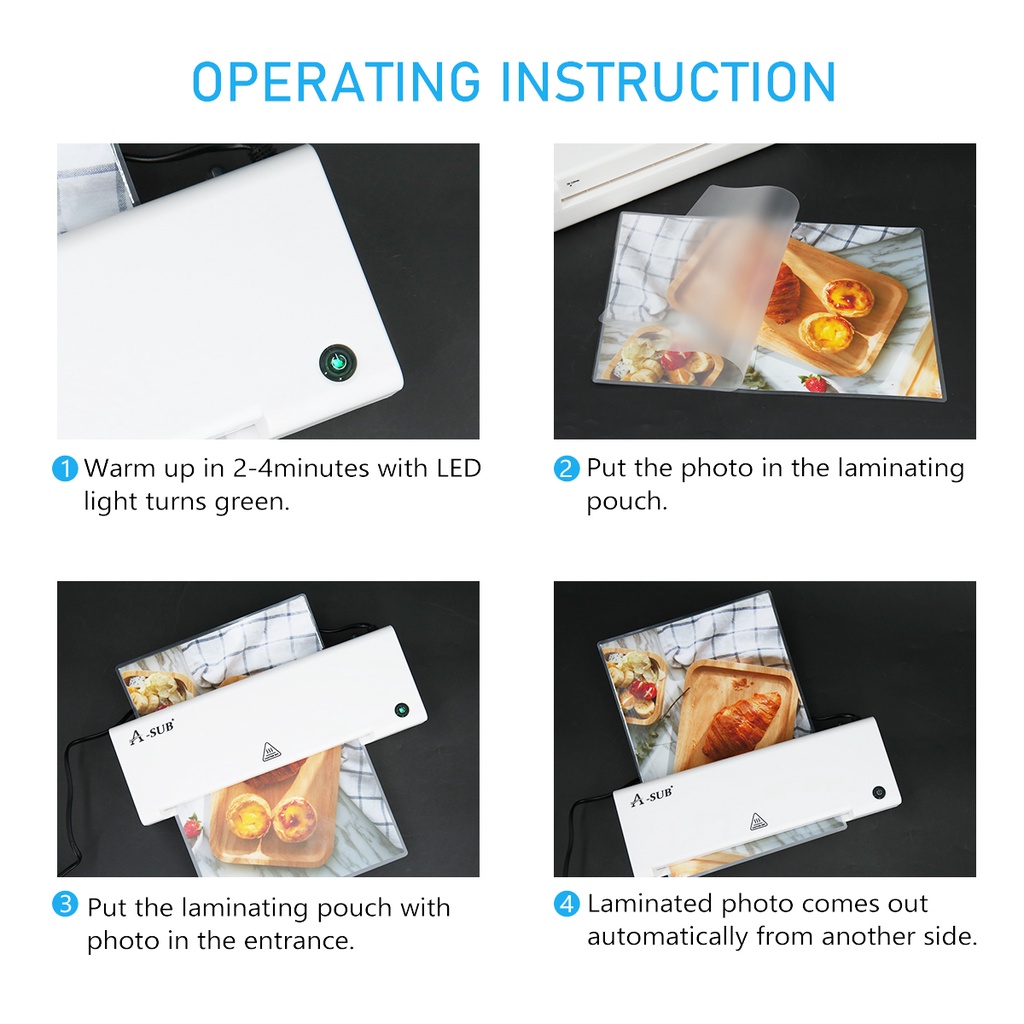 OPERATING INSTRUCTION

1 Warm up in 2-4minutes with LED light turns green.

2 Put the photo in the laminating pouch.

A-SUB

3 Put the laminating pouch with photo in the entrance.

A-SUB

4 Laminated photo comes out automatically from another side.