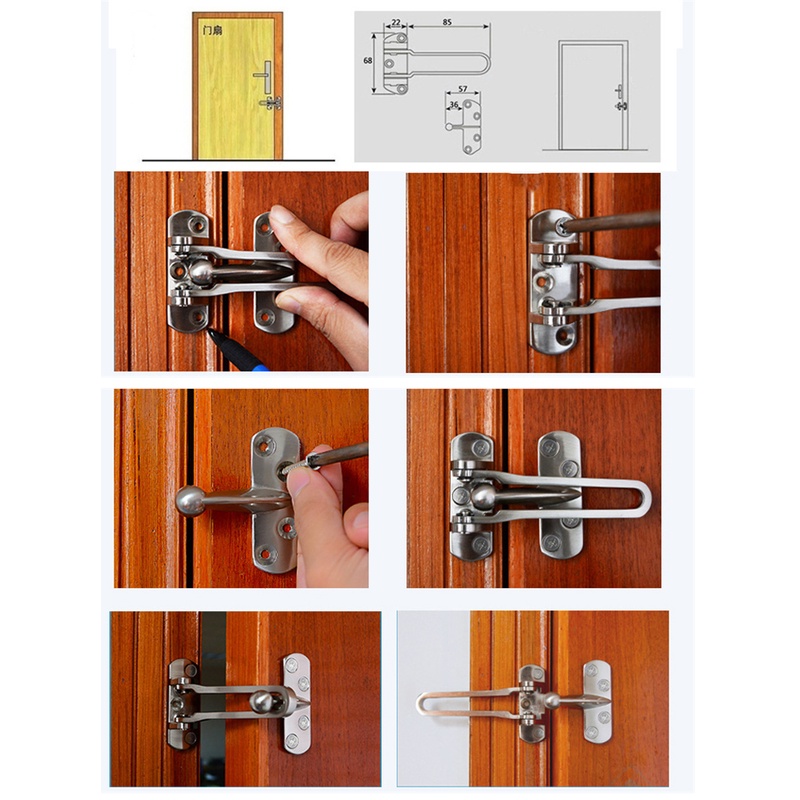 门扇

22
85
68
57
36