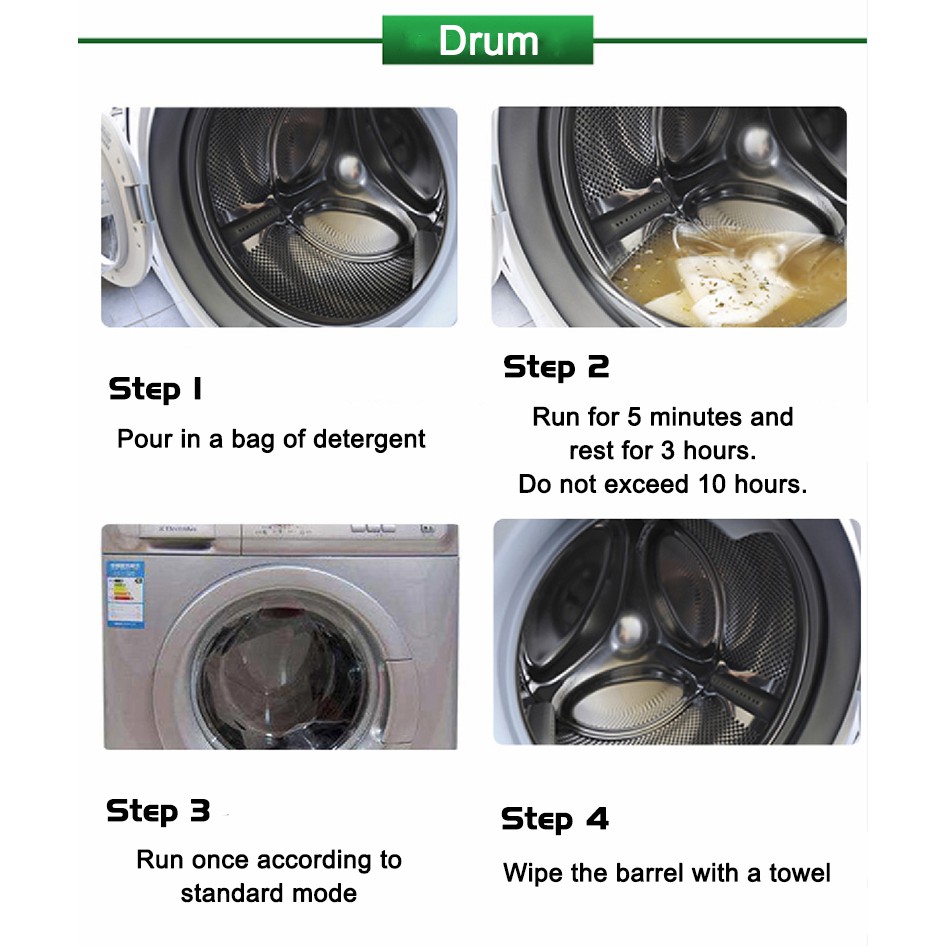 Drum

Step 1

Pour in a bag of detergent

Step 2

Run for 5 minutes and rest for 3 hours. Do not exceed 10 hours.

Electrolux

Step 3

Run once according to standard mode

Step 4

Wipe the barrel with a towel