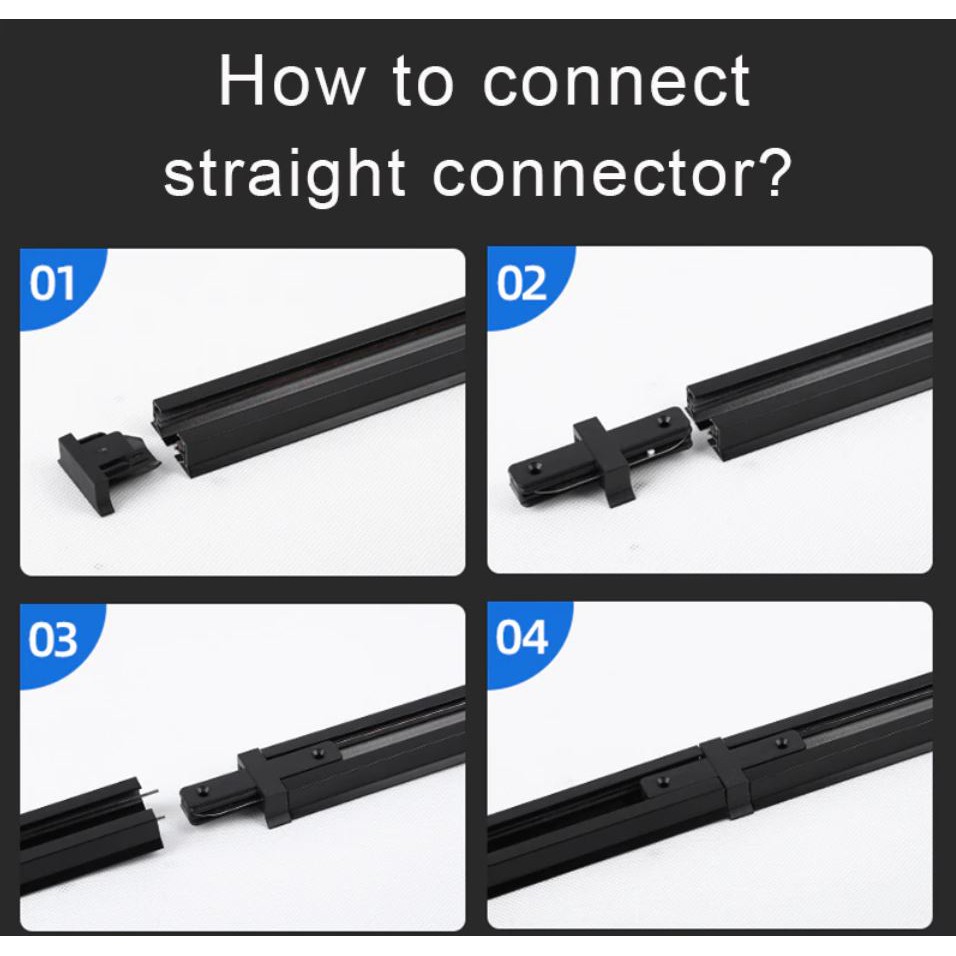 How to connect straight connector?

01

02

03

04