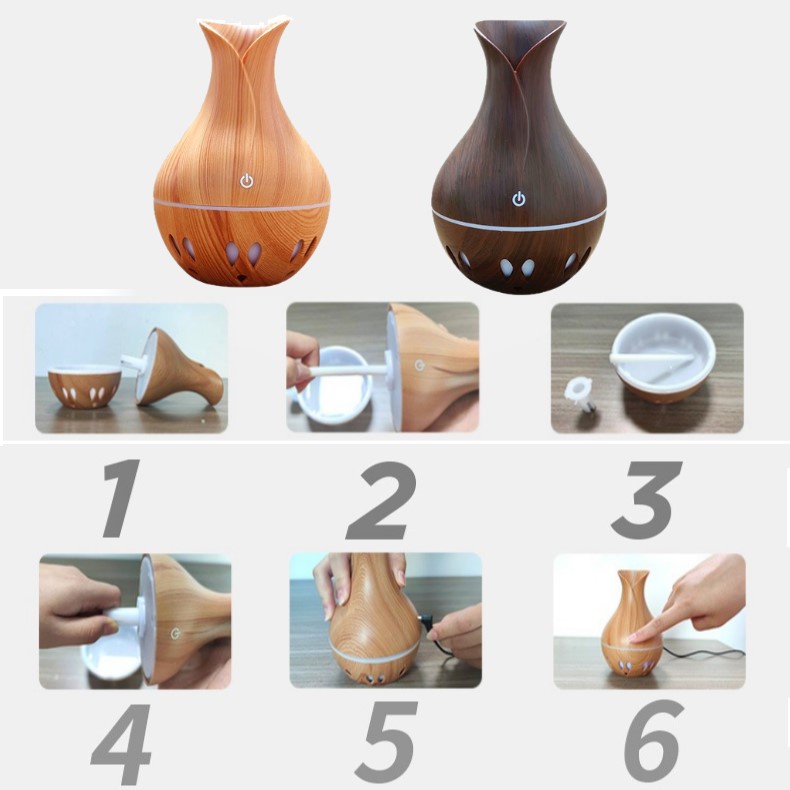 1

2

3

4

5

6