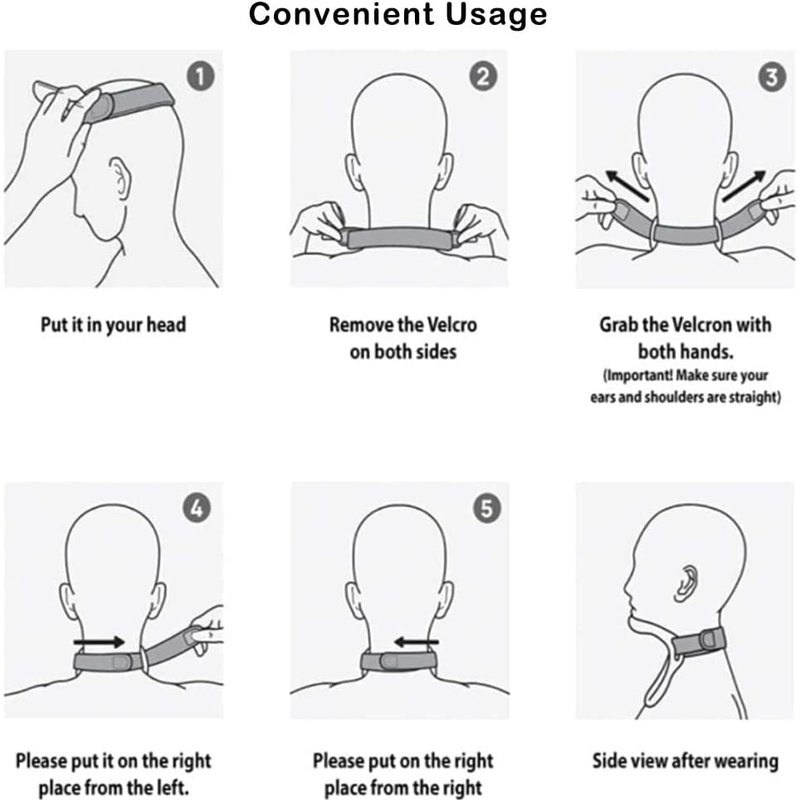 Convenient Usage

1

Put it in your head

2

Remove the Velcro on both sides

3

Grab the Velcron with both hands.
(Important! Make sure your ears and shoulders are straight)

4

Please put it on the right place from the left.

5

Please put on the right place from the right

Side view after wearing