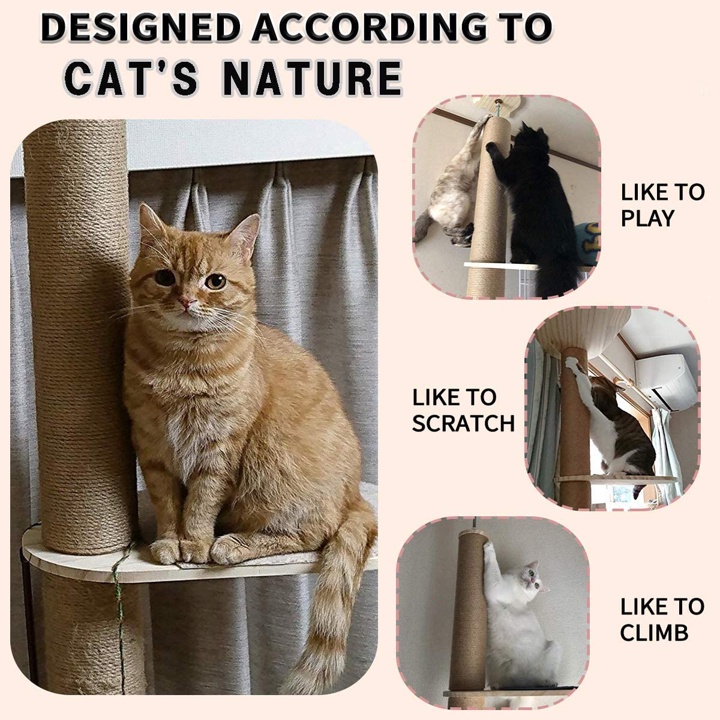 DESIGNED ACCORDING TO
CAT'S NATURE

LIKE TO PLAY

LIKE TO SCRATCH

LIKE TO CLIMB