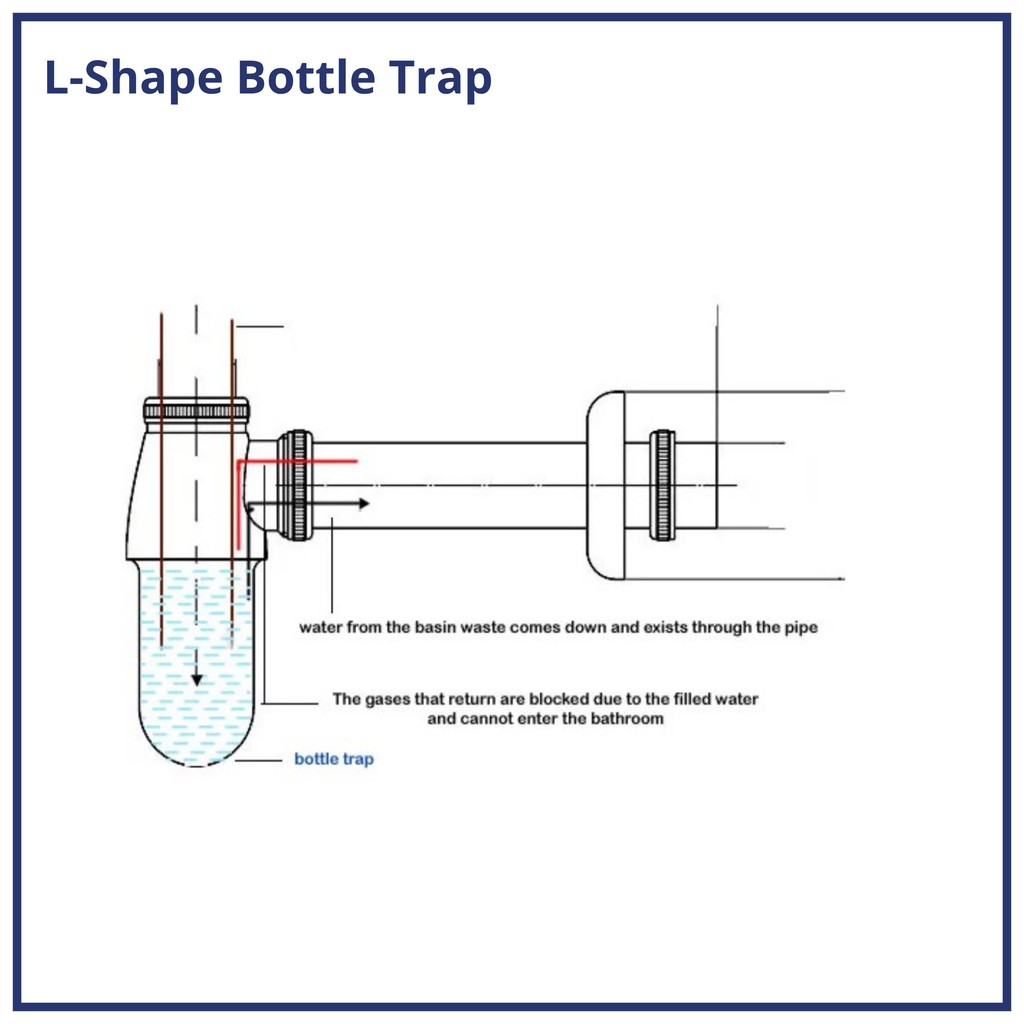 L-Shape Bottle Trap

water from the basin waste comes down and exists through the pipe

The gases that return are blocked due to the filled water and cannot enter the bathroom

bottle trap