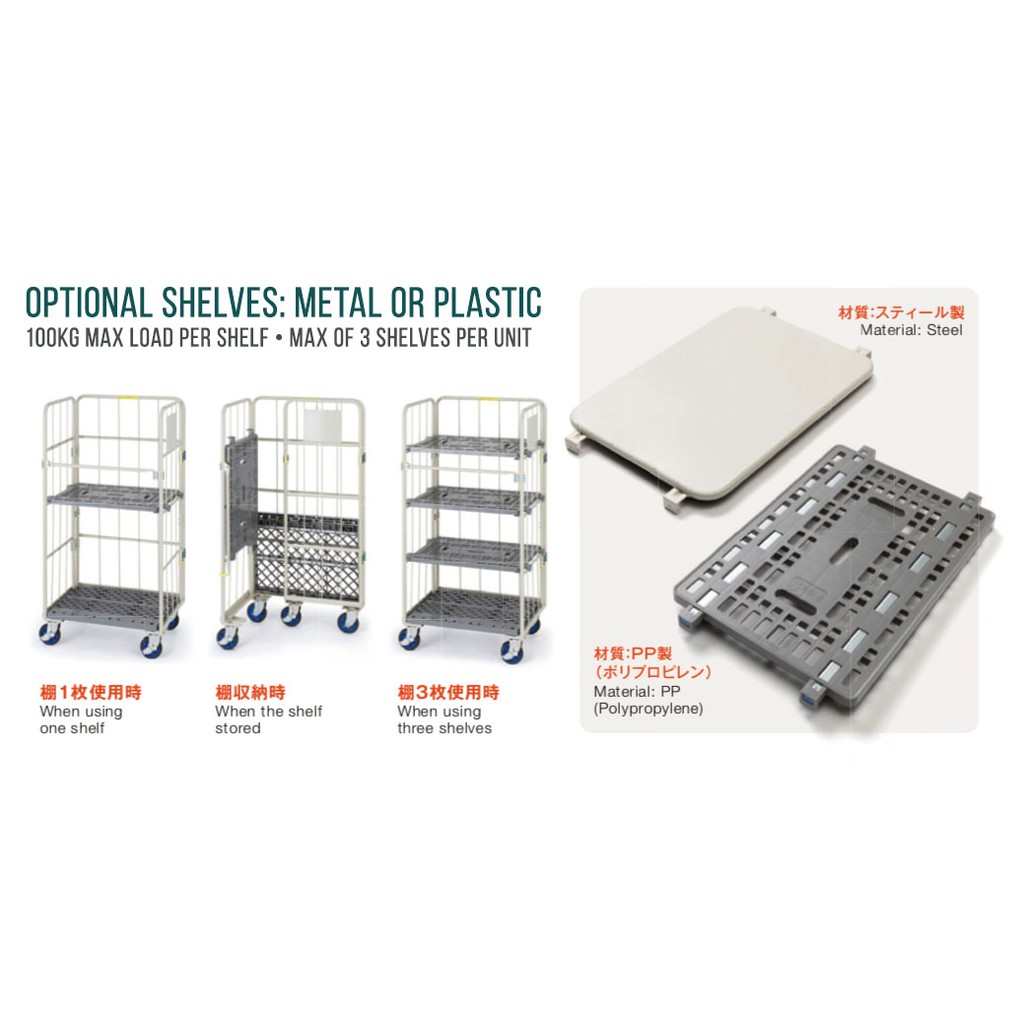 OPTIONAL SHELVES: METAL OR PLASTIC
100KG MAX LOAD PER SHELF • MAX OF 3 SHELVES PER UNIT

棚1枚使用時
When using one shelf

棚収納時
When the shelf stored

棚3枚使用時
When using three shelves

材質:スティール製
Material: Steel

材質:PP製
(ポリプロピレン)
Material: PP
(Polypropylene)