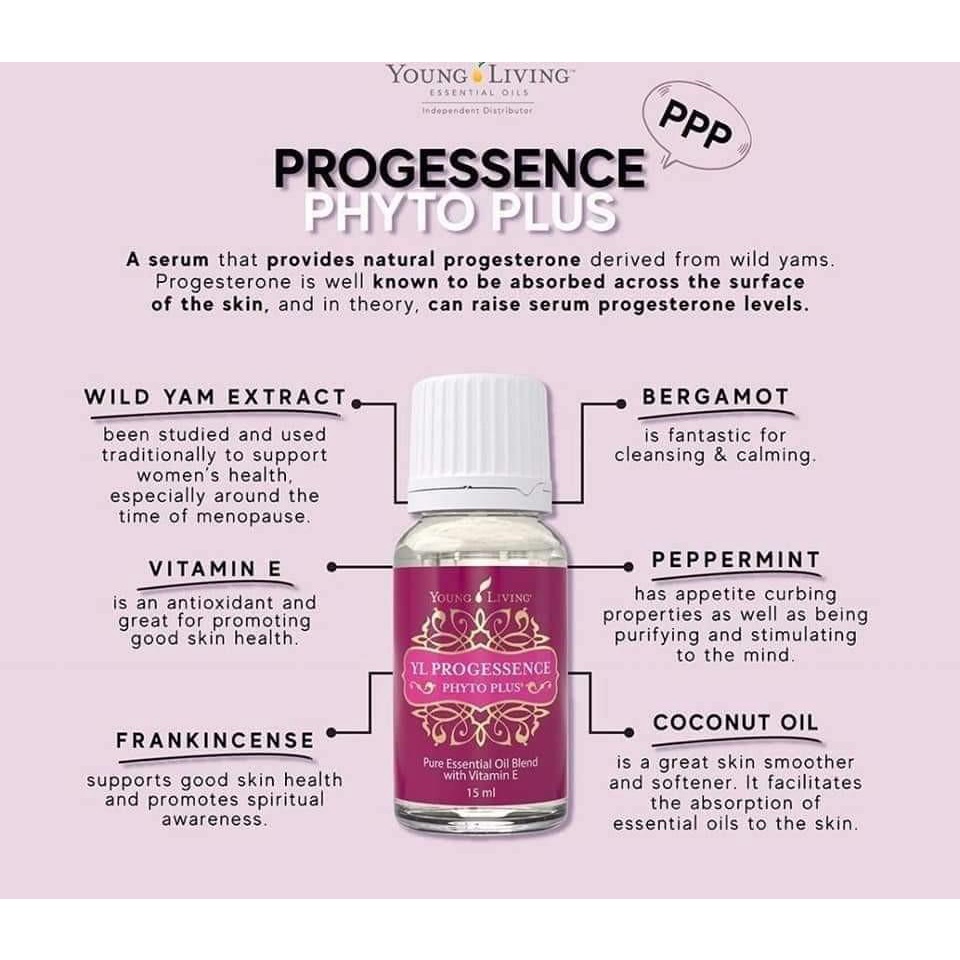 YOUNG LIVING™
ESSENTIAL OILS
Independent Distributor

PPP

PROGESSENCE
PHYTO PLUS

A serum that provides natural progesterone derived from wild yams. Progesterone is well known to be absorbed across the surface of the skin, and in theory, can raise serum progesterone levels.

WILD YAM EXTRACT
been studied and used traditionally to support women's health, especially around the time of menopause.

VITAMIN E
is an antioxidant and great for promoting good skin health.

FRANKINCENSE
supports good skin health and promotes spiritual awareness.

YOUNG LIVING
YL PROGESSENCE
PHYTO PLUS
Pure Essential Oil Blend with Vitamin E
15 ml

BERGAMOT
is fantastic for cleansing & calming.

PEPPERMINT
has appetite curbing properties as well as being purifying and stimulating to the mind.

COCONUT OIL
is a great skin smoother and softener. It facilitates the absorption of essential oils to the skin.