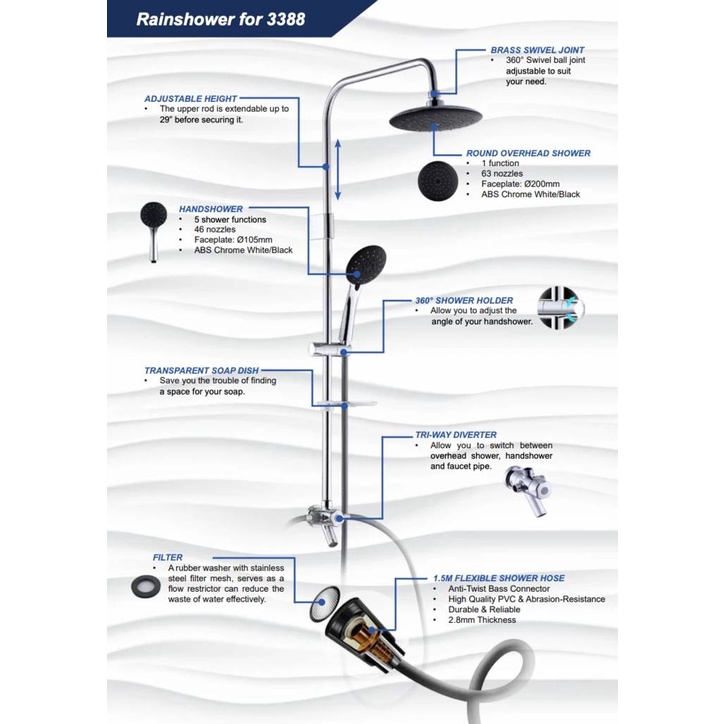 Rainshower for 3388

BRASS SWIVEL JOINT
• 360° Swivel ball joint adjustable to suit your need.

ADJUSTABLE HEIGHT
• The upper rod is extendable up to 29" before securing it.

ROUND OVERHEAD SHOWER
• 1 function
• 63 nozzles
• Faceplate: Ø200mm
• ABS Chrome White/Black

HANDSHOWER
• 5 shower functions
• 46 nozzles
• Faceplate: Ø105mm
• ABS Chrome White/Black

360° SHOWER HOLDER
• Allow you to adjust the angle of your handshower.

TRANSPARENT SOAP DISH
• Save you the trouble of finding a space for your soap.

TRI-WAY DIVERTER
• Allow you to switch between overhead shower, handshower and faucet pipe.

FILTER
• A rubber washer with stainless steel filter mesh, serves as a flow restrictor can reduce the waste of water effectively.

1.5M FLEXIBLE SHOWER HOSE
• Anti-Twist Bass Connector
• High Quality PVC & Abrasion-Resistance
• Durable & Reliable
• 2.8mm Thickness