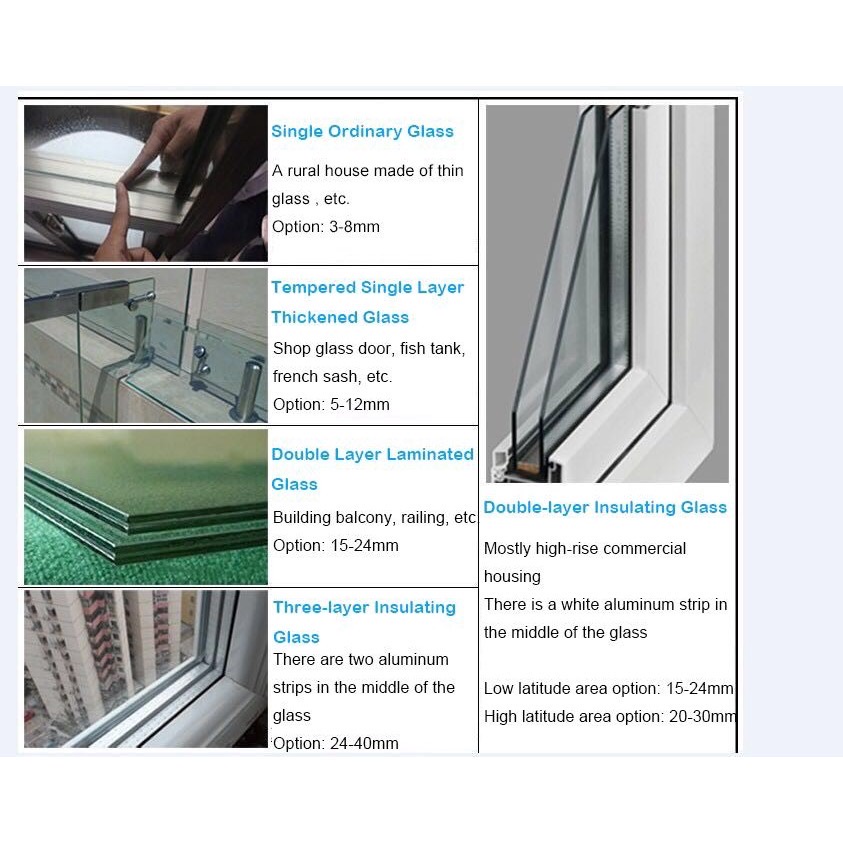 Single Ordinary Glass

A rural house made of thin glass , etc.
Option: 3-8mm

Tempered Single Layer Thickened Glass

Shop glass door, fish tank, french sash, etc.
Option: 5-12mm

Double Layer Laminated Glass

Building balcony, railing, etc
Option: 15-24mm

Three-layer Insulating Glass

There are two aluminum strips in the middle of the glass
Option: 24-40mm

Double-layer Insulating Glass

Mostly high-rise commercial housing
There is a white aluminum strip in the middle of the glass

Low latitude area option: 15-24mm
High latitude area option: 20-30mm