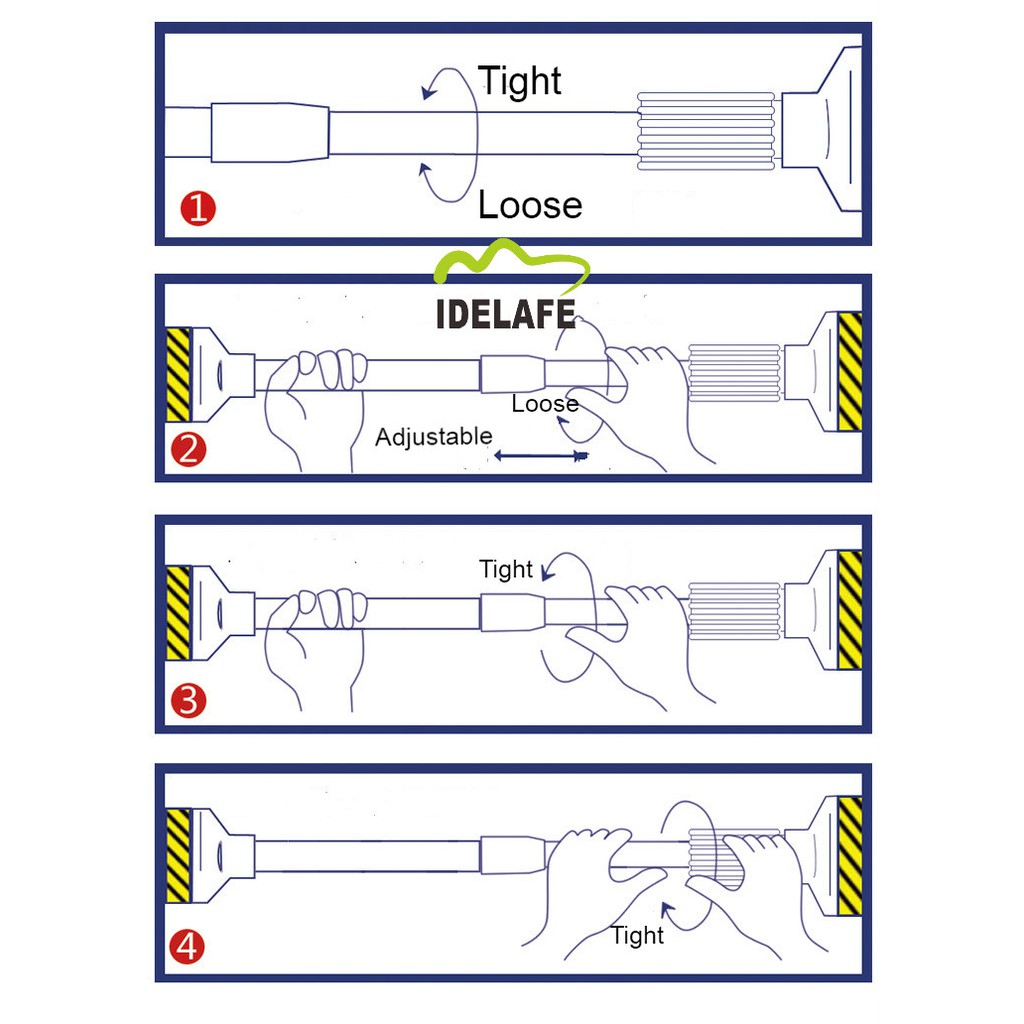 Tight
Loose
1

IDELAFE

Loose
Adjustable
2

Tight
3

Tight
4