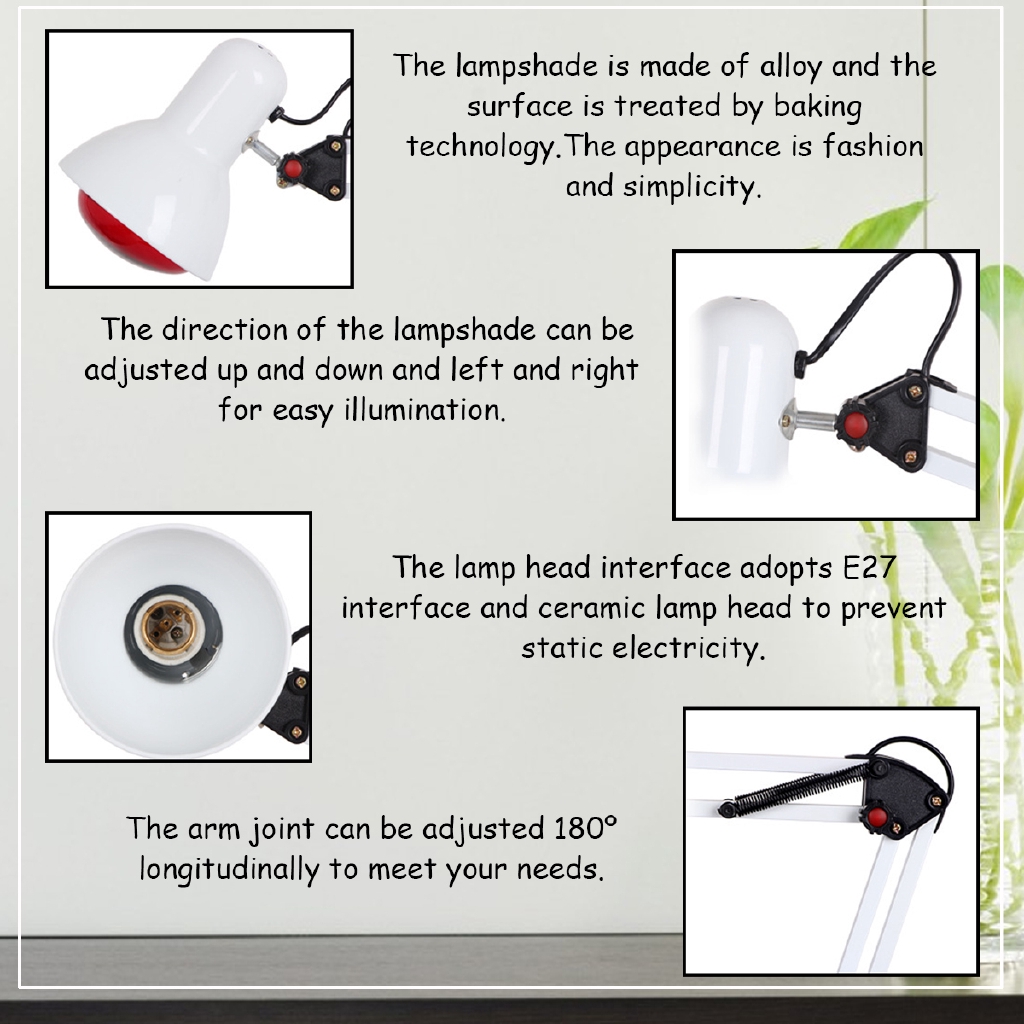 The lampshade is made of alloy and the surface is treated by baking technology.The appearance is fashion and simplicity.

The direction of the lampshade can be adjusted up and down and left and right for easy illumination.

The lamp head interface adopts E27 interface and ceramic lamp head to prevent static electricity.

The arm joint can be adjusted 180° longitudinally to meet your needs.