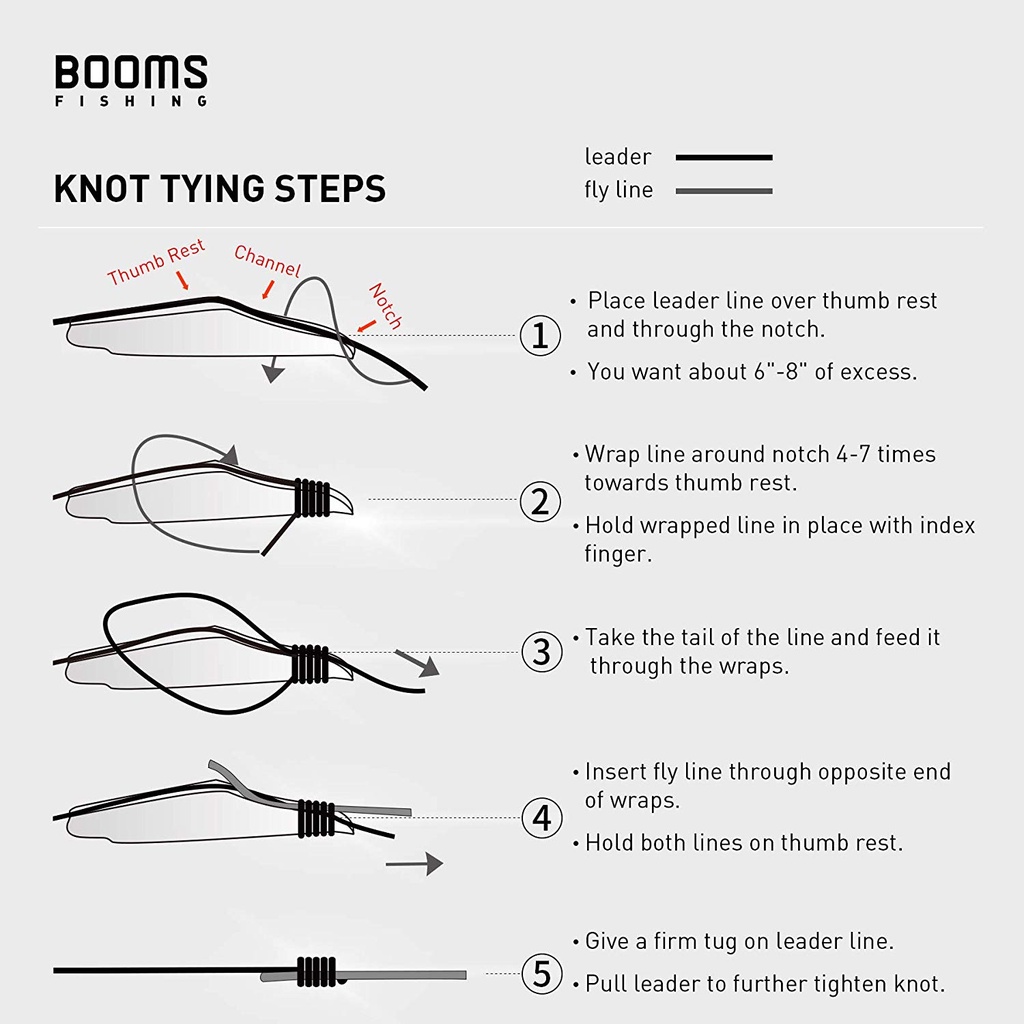 BOOMS
FISHING

KNOT TYING STEPS

leader
fly line

Thumb Rest
Channel
Notch

1
• Place leader line over thumb rest and through the notch.
• You want about 6"-8" of excess.

2
• Wrap line around notch 4-7 times towards thumb rest.
• Hold wrapped line in place with index finger.

3
• Take the tail of the line and feed it through the wraps.

4
• Insert fly line through opposite end of wraps.
• Hold both lines on thumb rest.

5
• Give a firm tug on leader line.
• Pull leader to further tighten knot.