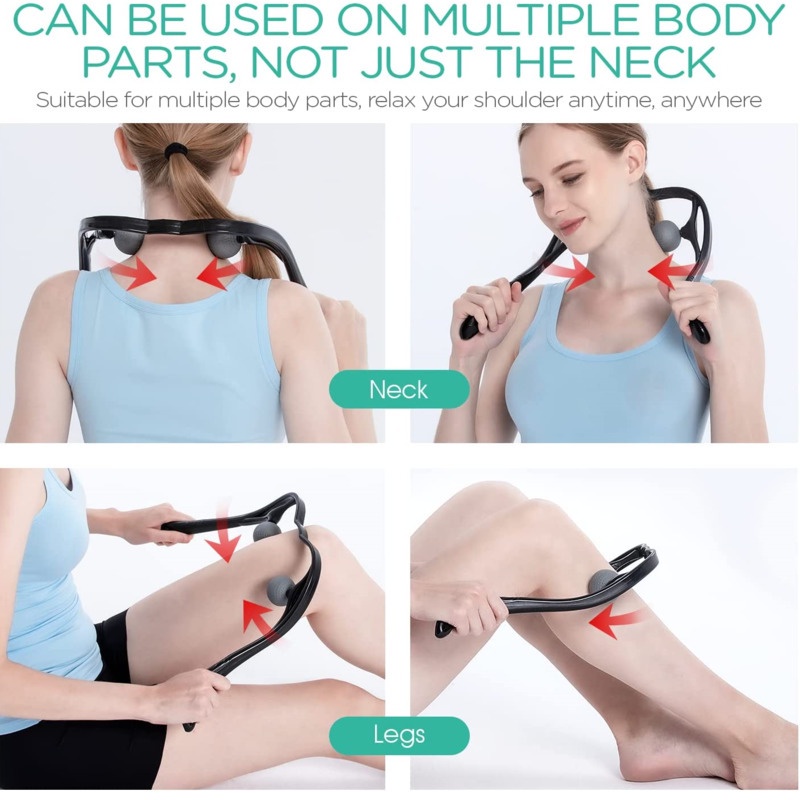 CAN BE USED ON MULTIPLE BODY PARTS, NOT JUST THE NECK

Suitable for multiple body parts, relax your shoulder anytime, anywhere

Neck

Legs