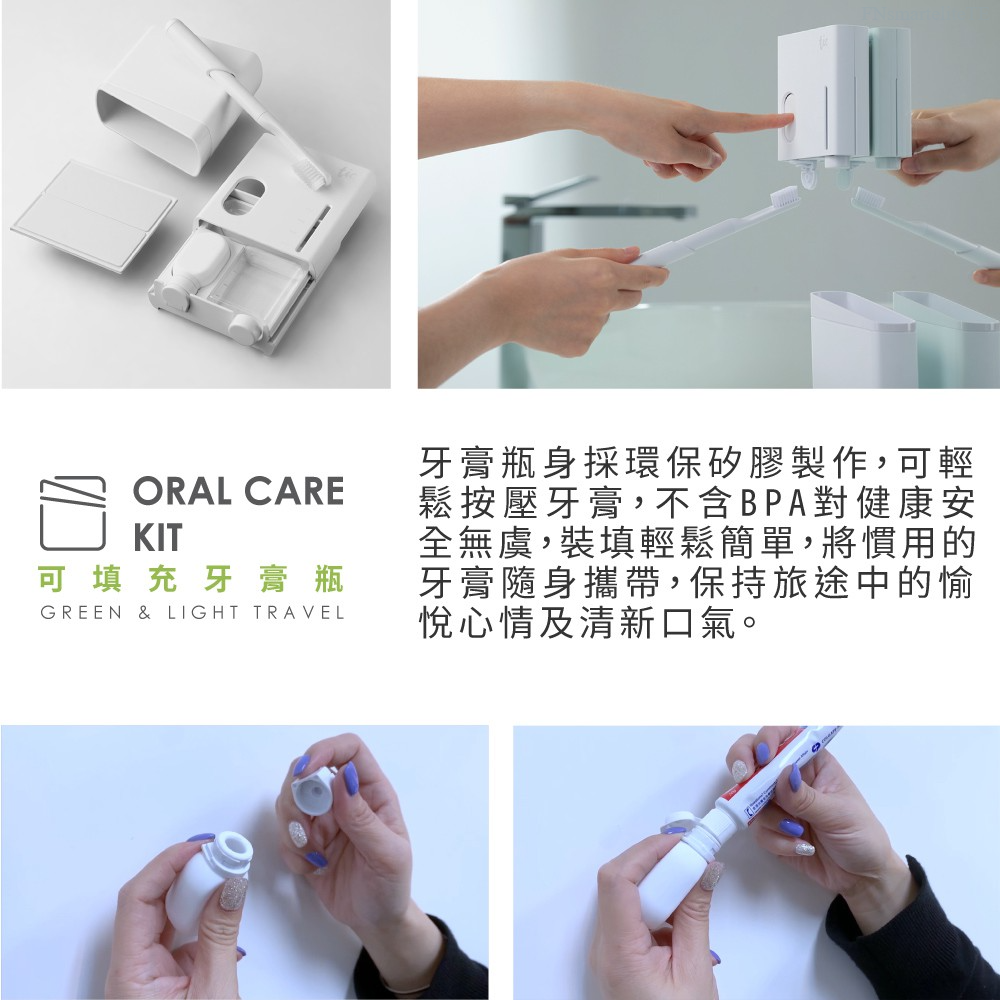 ORAL CARE KIT
可填充牙膏瓶
GREEN & LIGHT TRAVEL

牙膏瓶身採環保矽膠製作，可輕鬆按壓牙膏，不含BPA對健康安全無虞，裝填輕鬆簡單，將慣用的牙膏隨身攜帶，保持旅途中的愉悅心情及清新口氣。