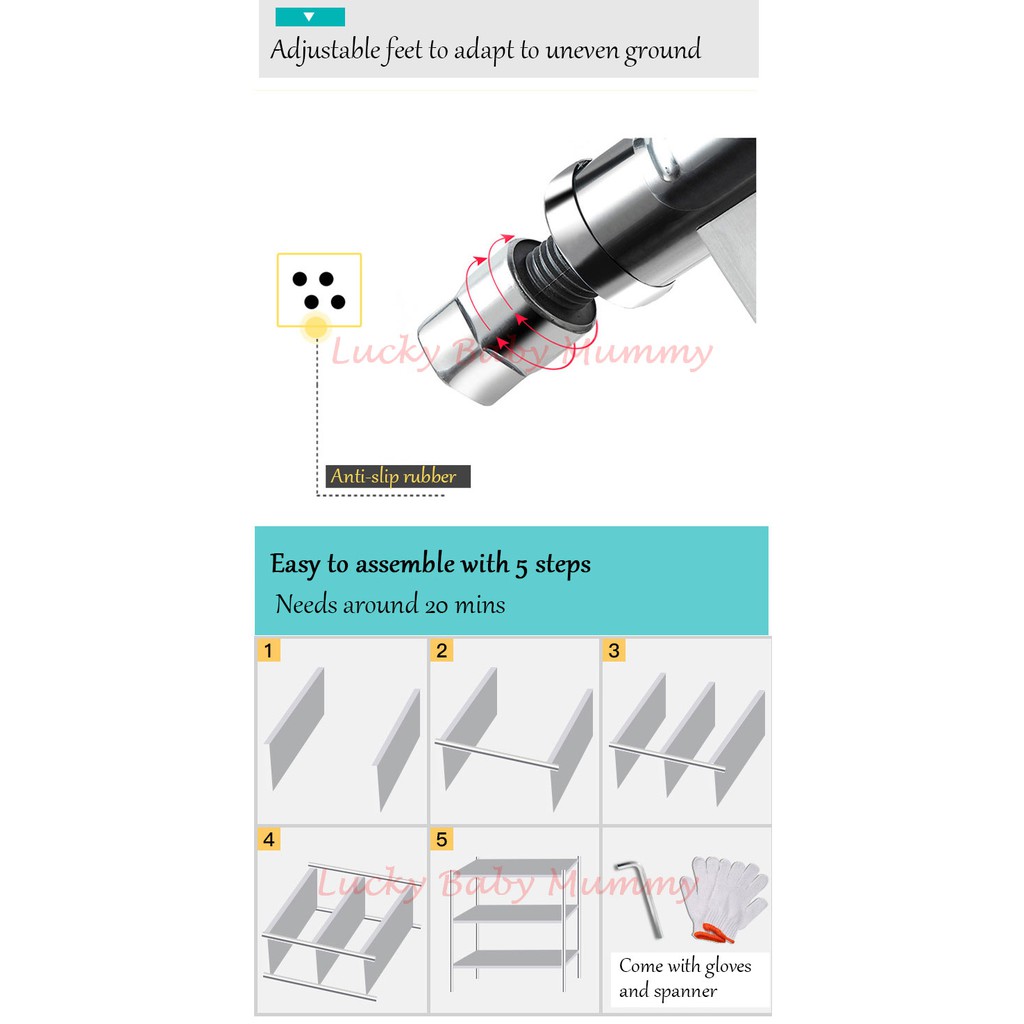 Adjustable feet to adapt to uneven ground

Lucky Baby Mummy

Anti-slip rubber

Easy to assemble with 5 steps
Needs around 20 mins

1

2

3

4

5

Lucky Baby Mummy

Come with gloves and spanner