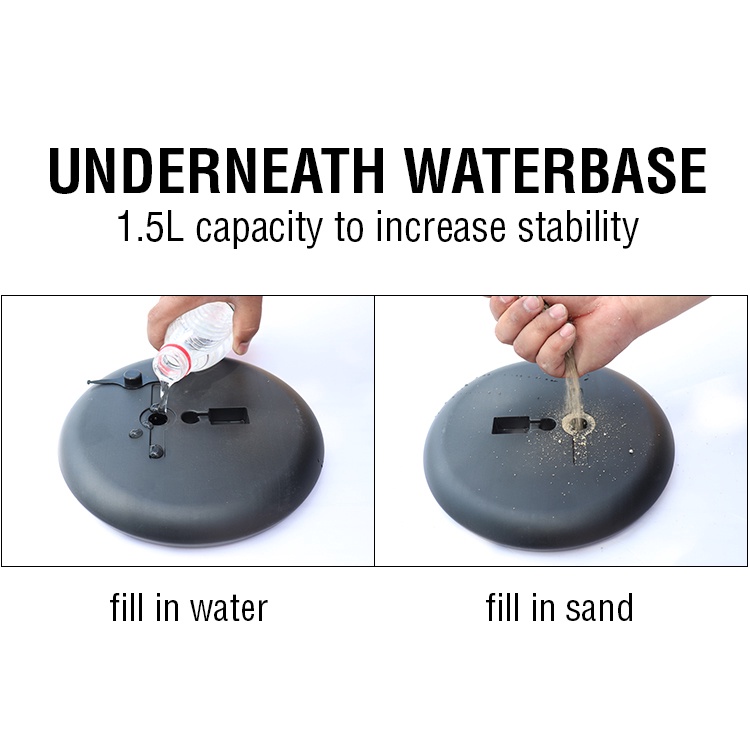 UNDERNEATH WATERBASE
1.5L capacity to increase stability

fill in water

fill in sand