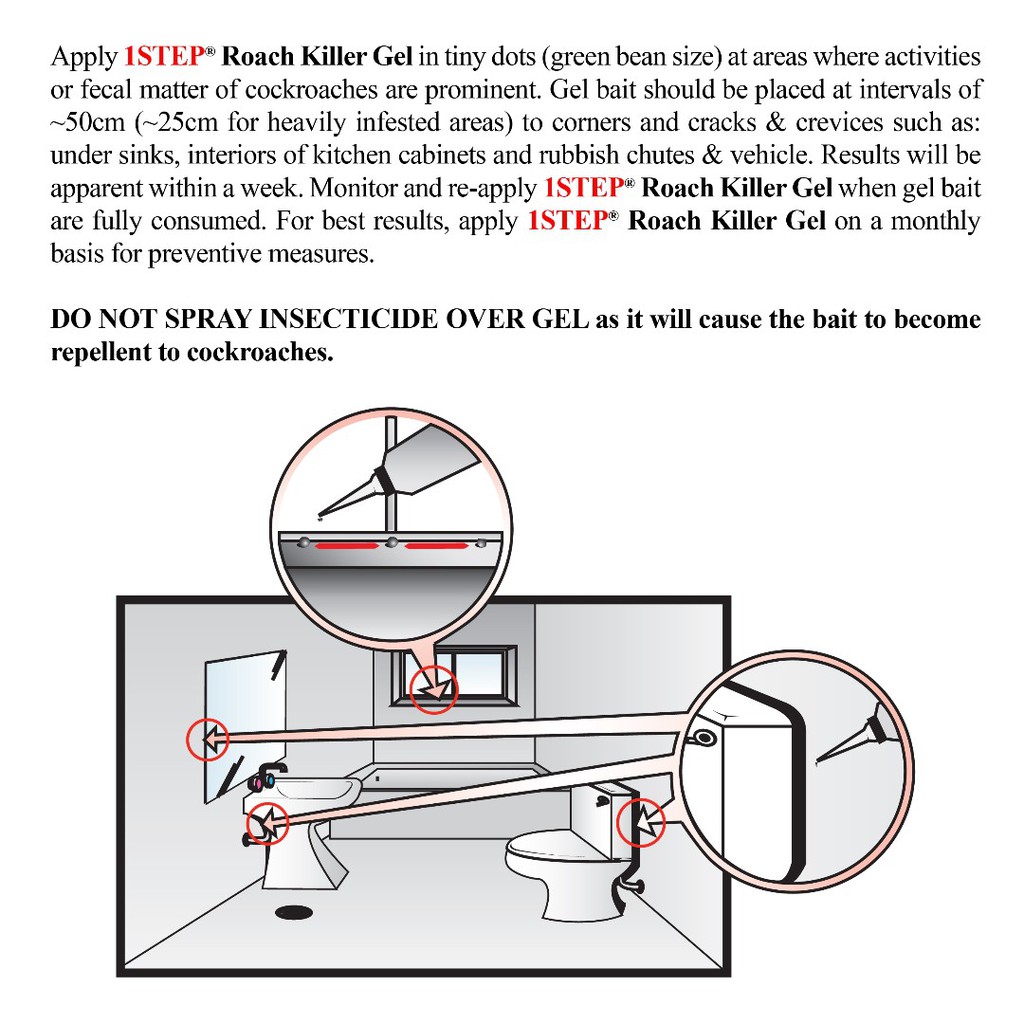 Apply 1STEP® Roach Killer Gel in tiny dots (green bean size) at areas where activities or fecal matter of cockroaches are prominent. Gel bait should be placed at intervals of ~50cm (~25cm for heavily infested areas) to corners and cracks & crevices such as: under sinks, interiors of kitchen cabinets and rubbish chutes & vehicle. Results will be apparent within a week. Monitor and re-apply 1STEP® Roach Killer Gel when gel bait are fully consumed. For best results, apply 1STEP® Roach Killer Gel on a monthly basis for preventive measures.

DO NOT SPRAY INSECTICIDE OVER GEL as it will cause the bait to become repellent to cockroaches.