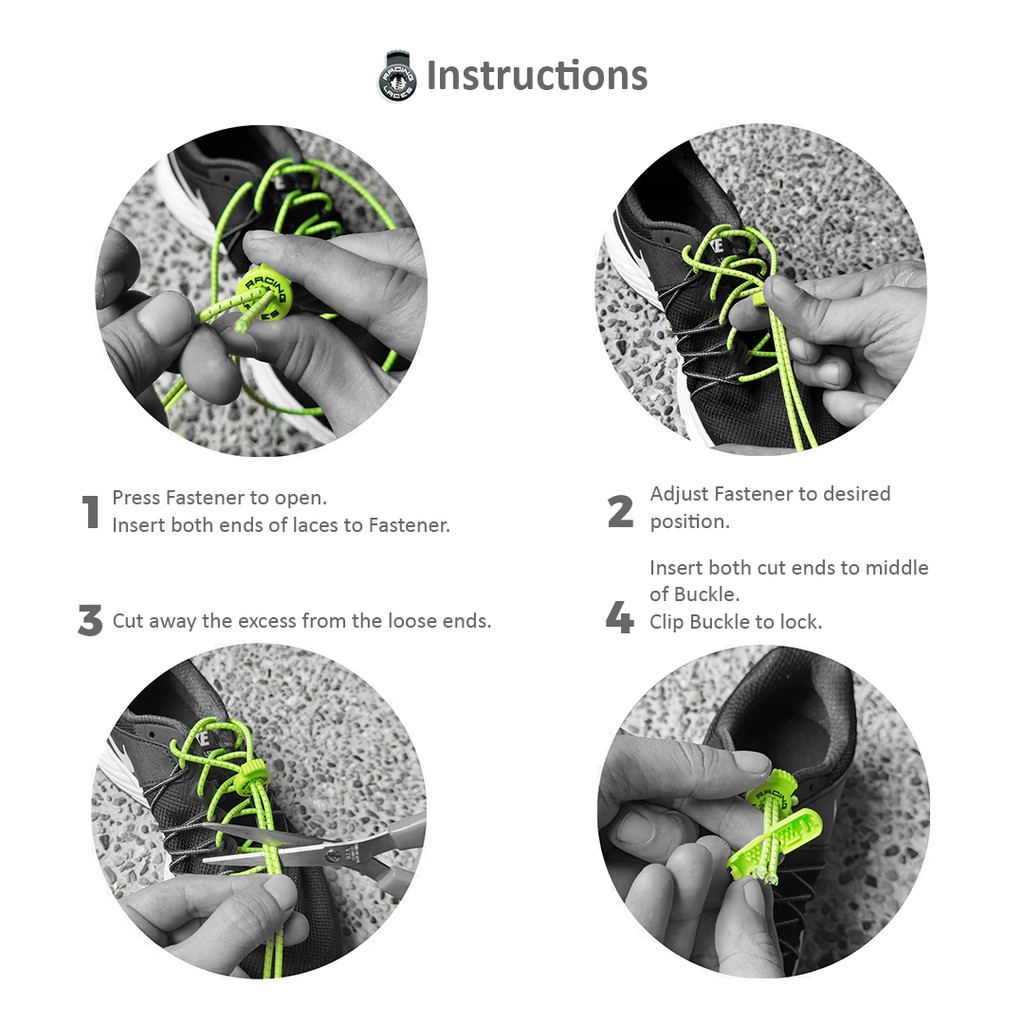 RACING LACES Instructions

RACING

1 Press Fastener to open.
Insert both ends of laces to Fastener.

2 Adjust Fastener to desired position.

3 Cut away the excess from the loose ends.

4 Insert both cut ends to middle of Buckle.
Clip Buckle to lock.

RACING