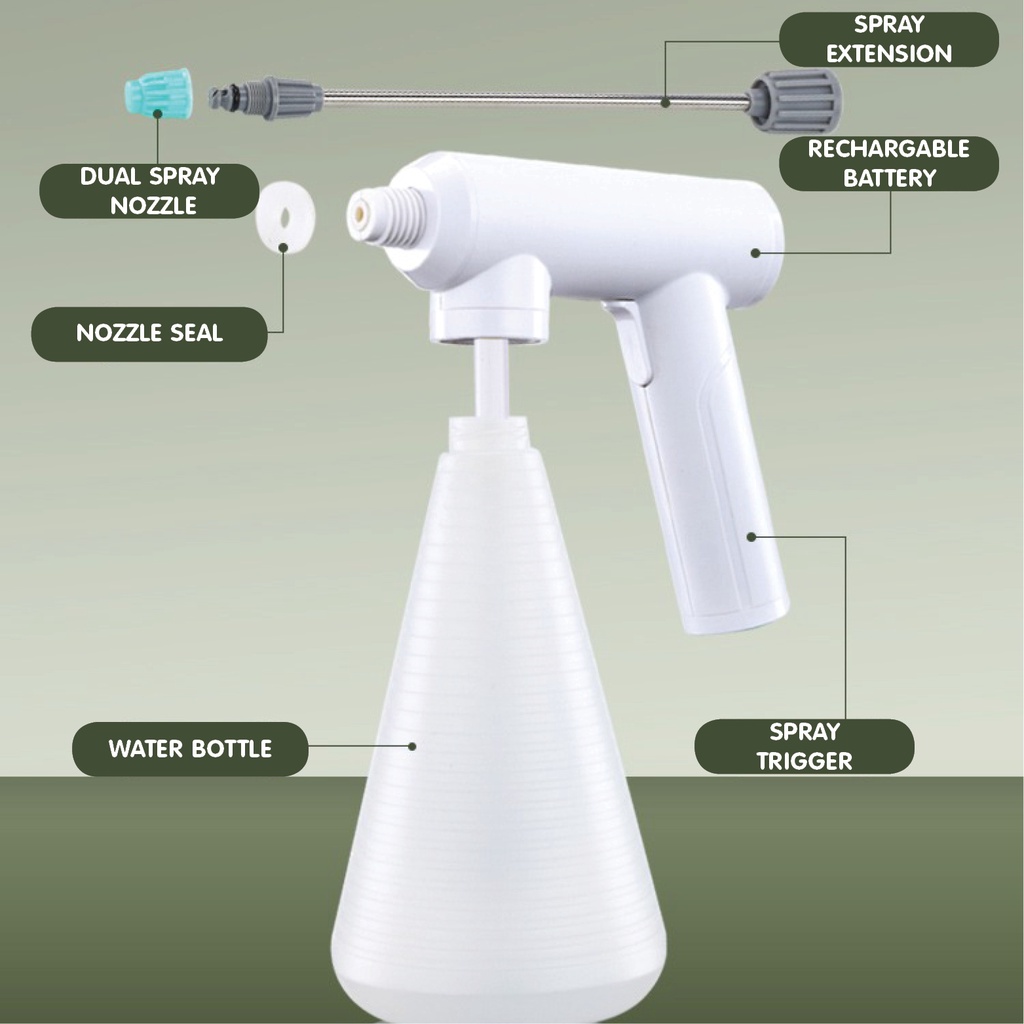 SPRAY EXTENSION

DUAL SPRAY NOZZLE

RECHARGABLE BATTERY

NOZZLE SEAL

WATER BOTTLE

SPRAY TRIGGER