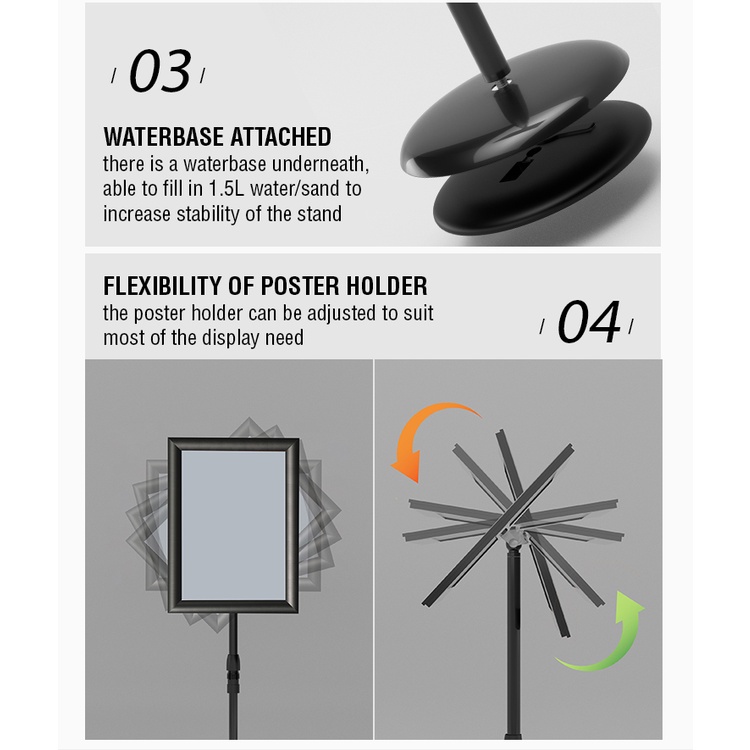 / 03 /

WATERBASE ATTACHED
there is a waterbase underneath, able to fill in 1.5L water/sand to increase stability of the stand

FLEXIBILITY OF POSTER HOLDER
the poster holder can be adjusted to suit most of the display need

/ 04 /