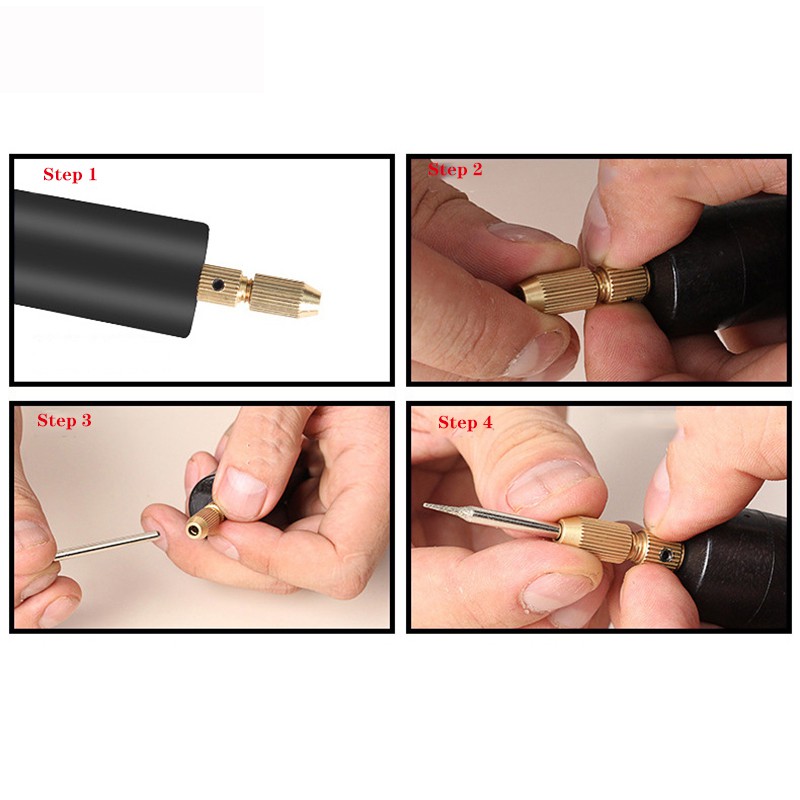 Step 1

Step 2

Step 3

Step 4