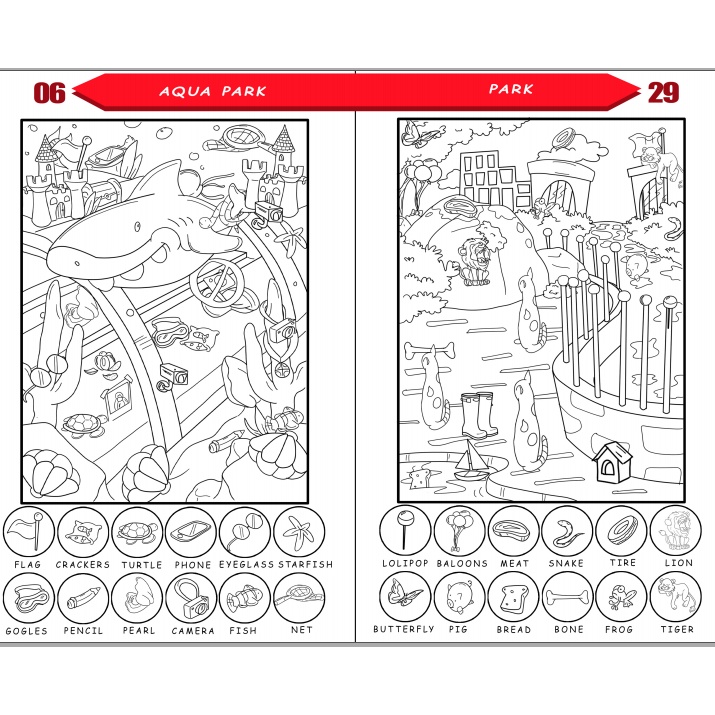 06 AQUA PARK

FLAG CRACKERS TURTLE PHONE EYEGLASS STARFISH

GOGLES PENCIL PEARL CAMERA FISH NET

PARK 29

LOLIPOP BALOONS MEAT SNAKE TIRE LION

BUTTERFLY PIG BREAD BONE FROG TIGER