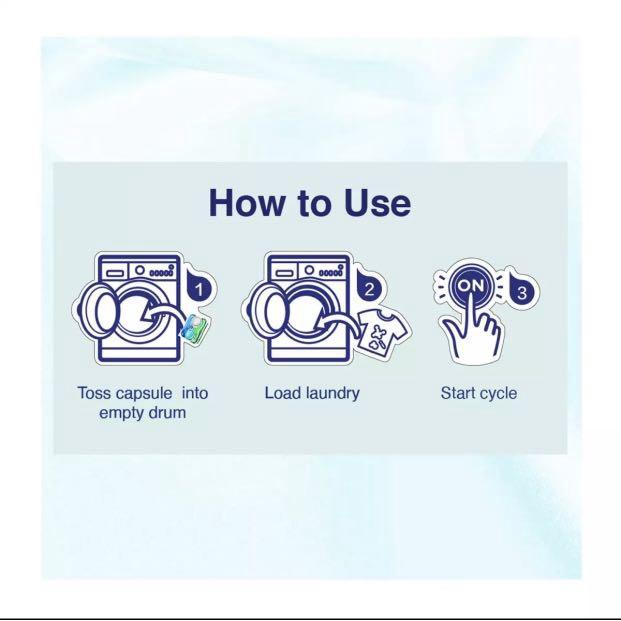 How to Use

1
Toss capsule into empty drum

2
Load laundry

ON
3
Start cycle