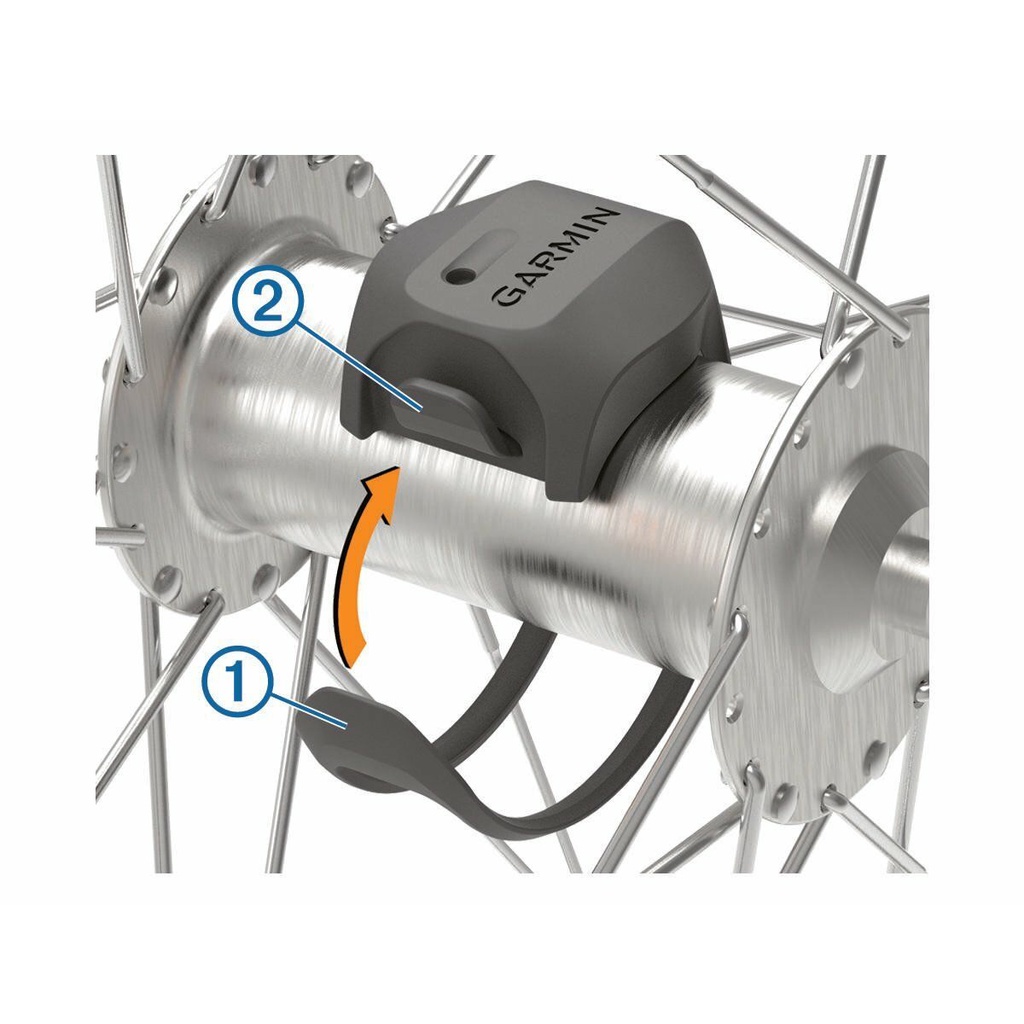 GARMIN
②
①