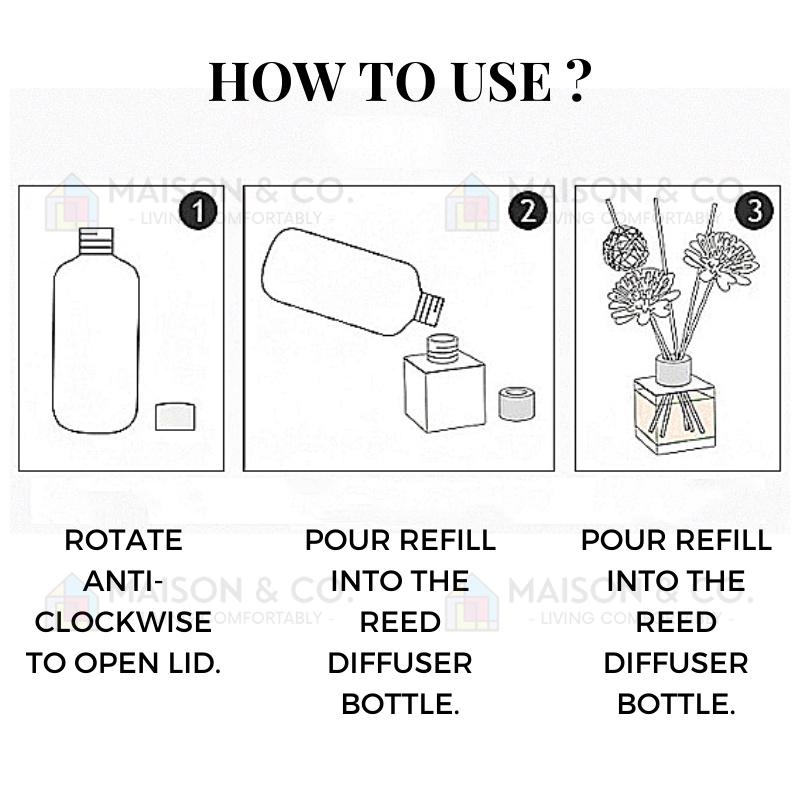 HOW TO USE ?

MAISON & CO.
- LIVING COMFORTABLY -

MAISON & CO.
- LIVING COMFORTABLY -

1

2

3

ROTATE ANTI-CLOCKWISE TO OPEN LID.

POUR REFILL INTO THE REED DIFFUSER BOTTLE.

POUR REFILL INTO THE REED DIFFUSER BOTTLE.

MAISON & CO.
- LIVING COMFORTABLY -

MAISON & CO.
- LIVING COMFORTABLY -